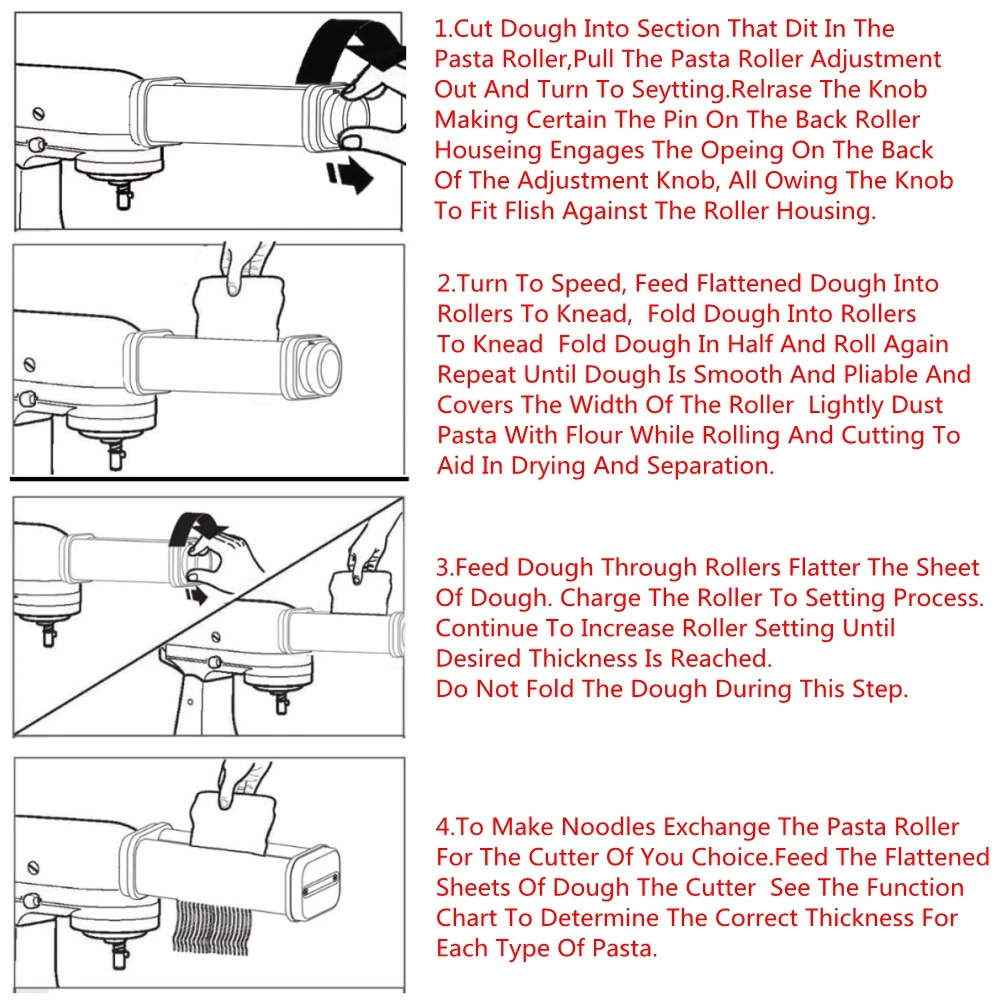 1.Cut Dough Into Section That Dit In The Pasta Roller,Pull The Pasta Roller Adjustment Out And Turn To Seytting.Relrase The Knob Making Certain The Pin On The Back Roller Houseing Engages The Opeing On The Back Of The Adjustment Knob, All Owing The Knob To Fit Flish Against The Roller Housing.

2.Turn To Speed, Feed Flattened Dough Into Rollers To Knead, Fold Dough Into Rollers To Knead Fold Dough In Half And Roll Again Repeat Until Dough Is Smooth And Pliable And Covers The Width Of The Roller Lightly Dust Pasta With Flour While Rolling And Cutting To Aid In Drying And Separation.

3.Feed Dough Through Rollers Flatter The Sheet Of Dough. Charge The Roller To Setting Process. Continue To Increase Roller Setting Until Desired Thickness Is Reached.
Do Not Fold The Dough During This Step.

4.To Make Noodles Exchange The Pasta Roller For The Cutter Of You Choice.Feed The Flattened Sheets Of Dough The Cutter See The Function Chart To Determine The Correct Thickness For Each Type Of Pasta.