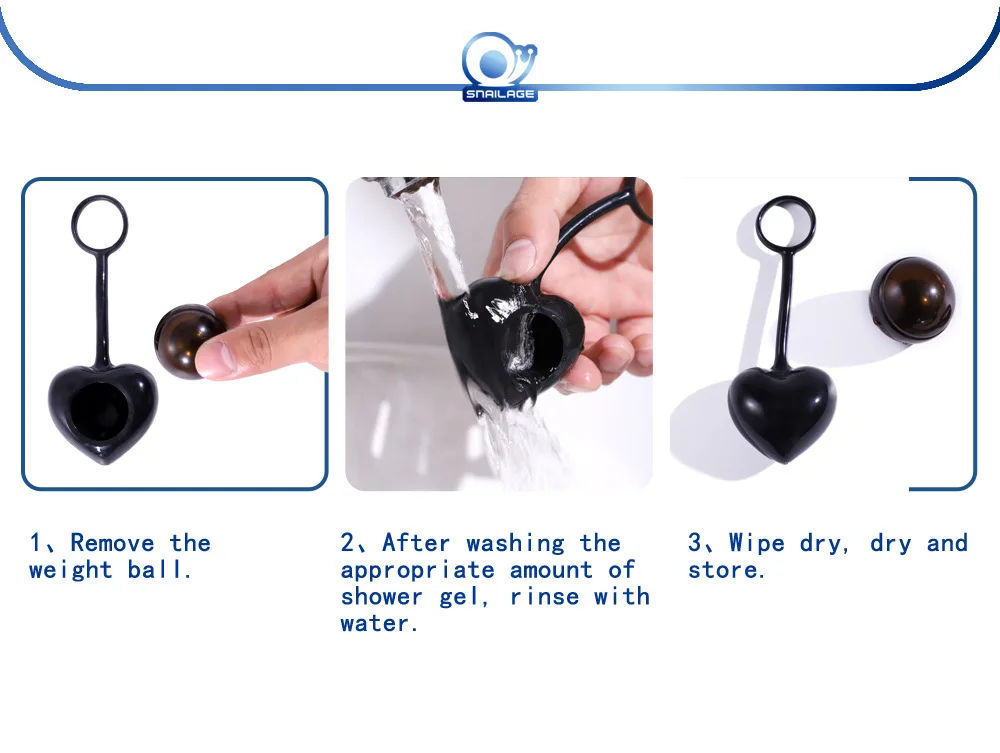 SNAILAGE

1、Remove the weight ball.

2、After washing the appropriate amount of shower gel, rinse with water.

3、Wipe dry, dry and store.