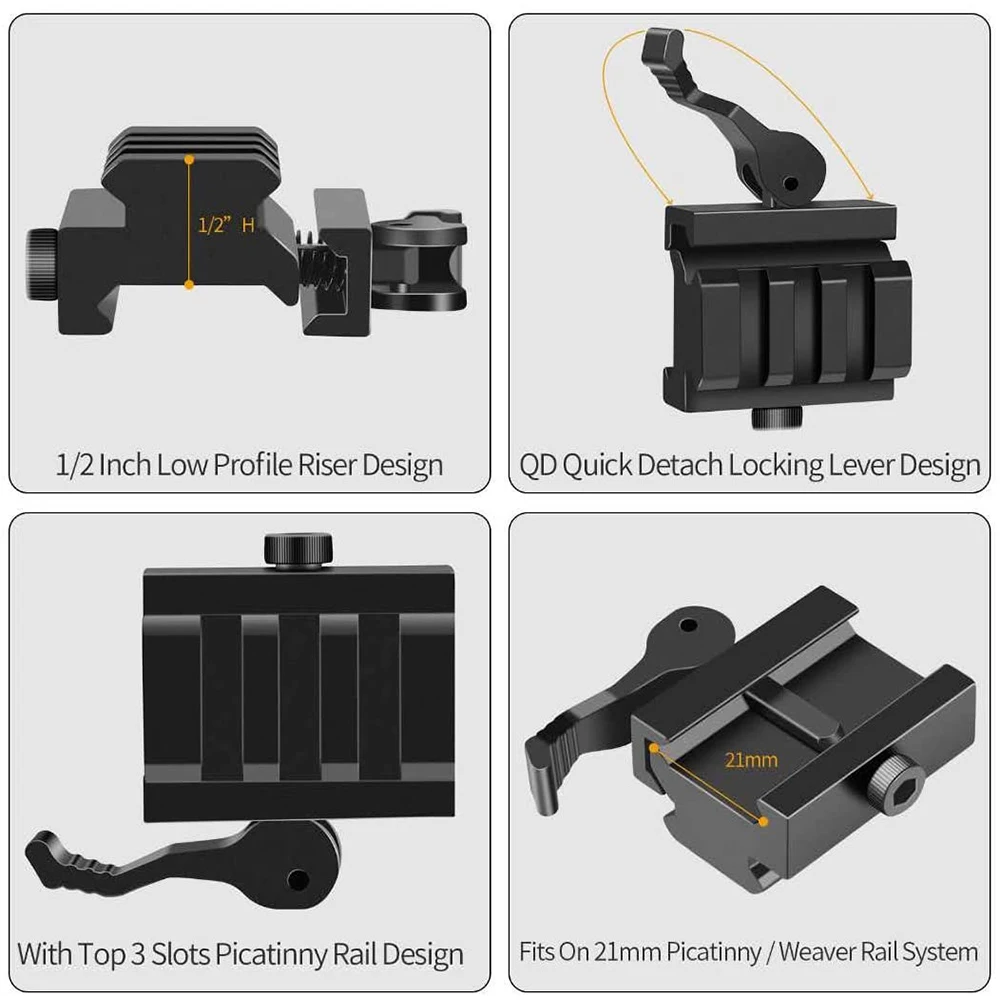 1/2" H

1/2 Inch Low Profile Riser Design

QD Quick Detach Locking Lever Design

With Top 3 Slots Picatinny Rail Design

21mm

Fits On 21mm Picatinny / Weaver Rail System