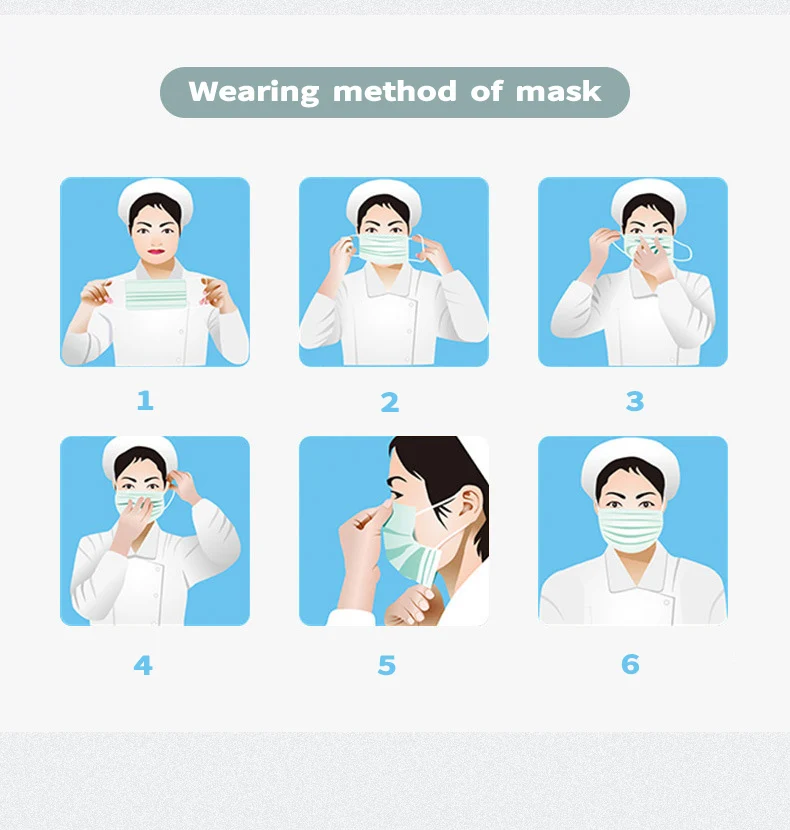 Wearing method of mask

1

2

3

4

5

6