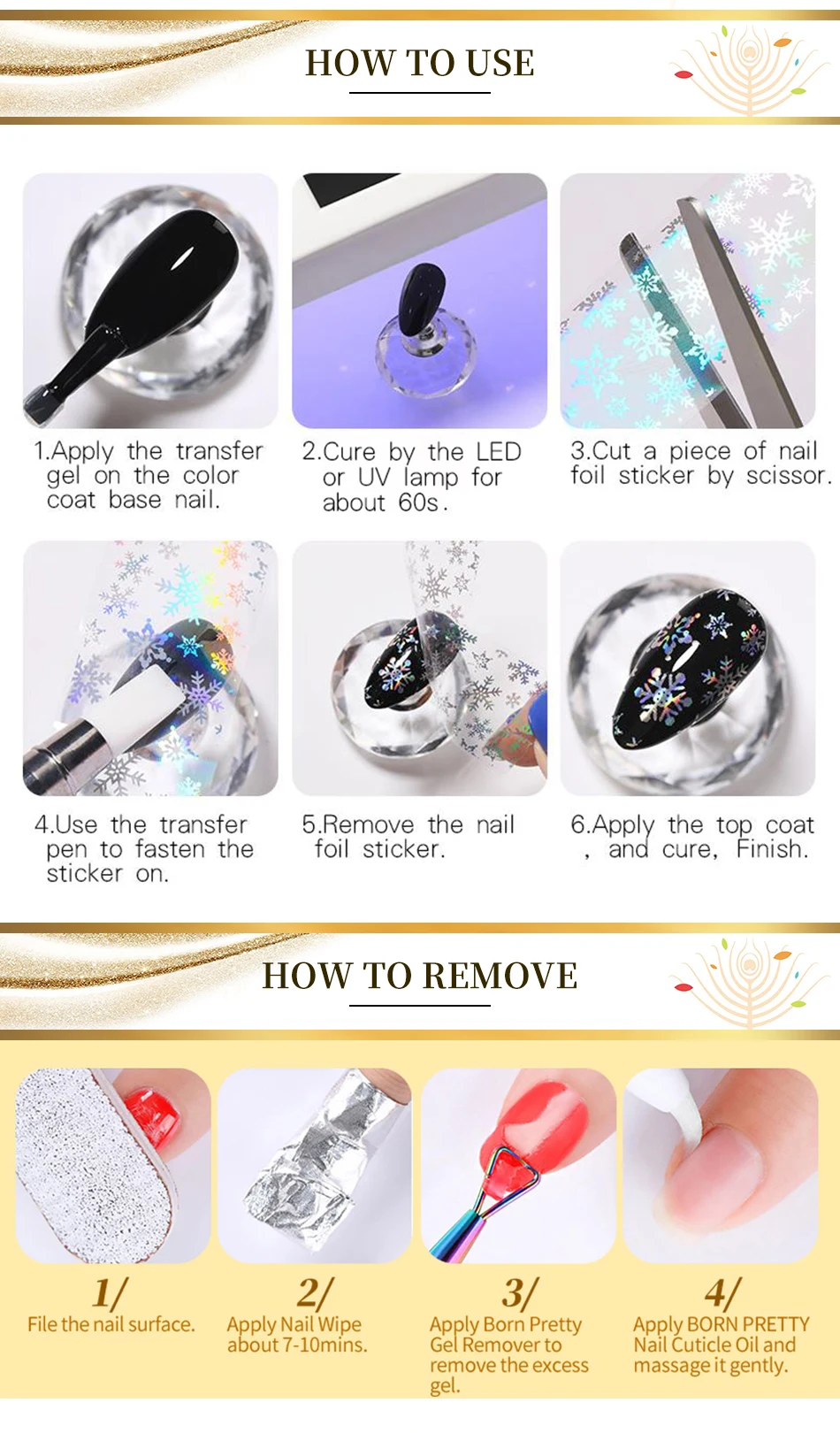 HOW TO USE

1.Apply the transfer gel on the color coat base nail.

2.Cure by the LED or UV lamp for about 60s.

3.Cut a piece of nail foil sticker by scissor.

4.Use the transfer pen to fasten the sticker on.

5.Remove the nail foil sticker.

6.Apply the top coat , and cure, Finish.

HOW TO REMOVE

1/
File the nail surface.

2/
Apply Nail Wipe about 7-10mins.

3/
Apply Born Pretty Gel Remover to remove the excess gel.

4/
Apply BORN PRETTY Nail Cuticle Oil and massage it gently.