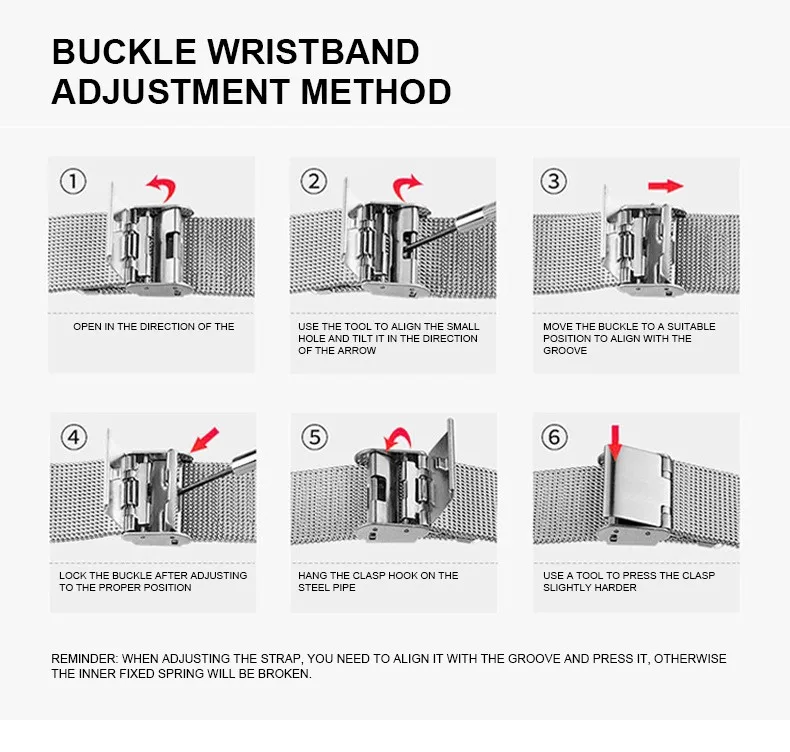 BUCKLE WRISTBAND ADJUSTMENT METHOD

①

OPEN IN THE DIRECTION OF THE

②

USE THE TOOL TO ALIGN THE SMALL HOLE AND TILT IT IN THE DIRECTION OF THE ARROW

③

MOVE THE BUCKLE TO A SUITABLE POSITION TO ALIGN WITH THE GROOVE

④

LOCK THE BUCKLE AFTER ADJUSTING TO THE PROPER POSITION

⑤

HANG THE CLASP HOOK ON THE STEEL PIPE

⑥

USE A TOOL TO PRESS THE CLASP SLIGHTLY HARDER

REMINDER: WHEN ADJUSTING THE STRAP, YOU NEED TO ALIGN IT WITH THE GROOVE AND PRESS IT, OTHERWISE THE INNER FIXED SPRING WILL BE BROKEN.