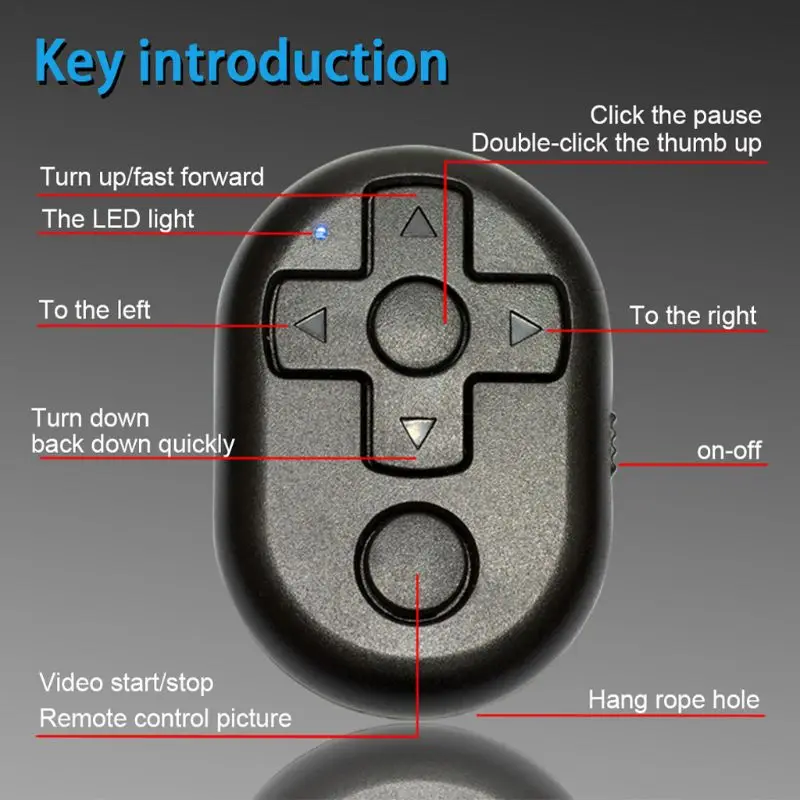 Key introduction

Click the pause
Double-click the thumb up

Turn up/fast forward

The LED light

To the left

To the right

Turn down
back down quickly

on-off

Video start/stop
Remote control picture

Hang rope hole