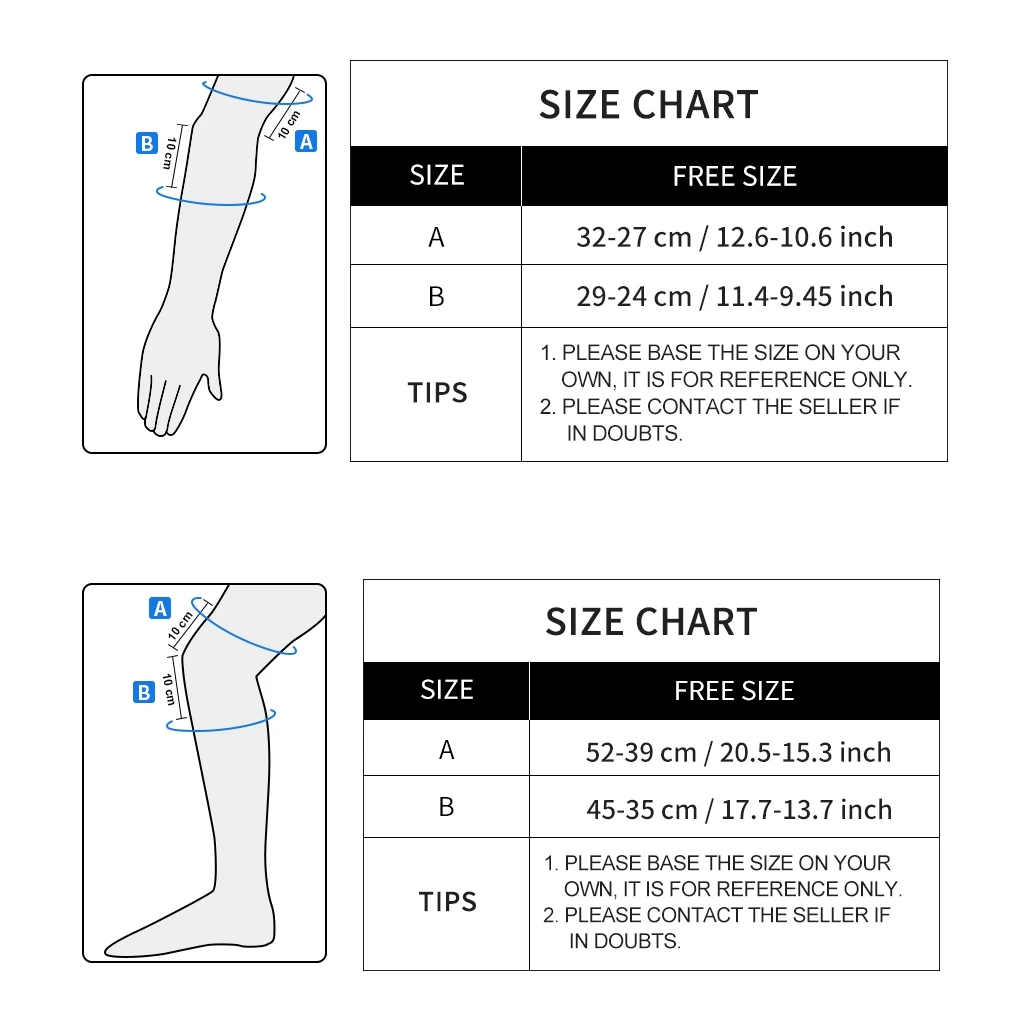 B
10 cm
10 cm
A

SIZE CHART

| SIZE | FREE SIZE |
|---|---|
| A | 32-27 cm / 12.6-10.6 inch |
| B | 29-24 cm / 11.4-9.45 inch |
| TIPS | 1. PLEASE BASE THE SIZE ON YOUR OWN, IT IS FOR REFERENCE ONLY. 2. PLEASE CONTACT THE SELLER IF IN DOUBTS. |

A
10 cm
B
10 cm

SIZE CHART

| SIZE | FREE SIZE |
|---|---|
| A | 52-39 cm / 20.5-15.3 inch |
| B | 45-35 cm / 17.7-13.7 inch |
| TIPS | 1. PLEASE BASE THE SIZE ON YOUR OWN, IT IS FOR REFERENCE ONLY. 2. PLEASE CONTACT THE SELLER IF IN DOUBTS. |