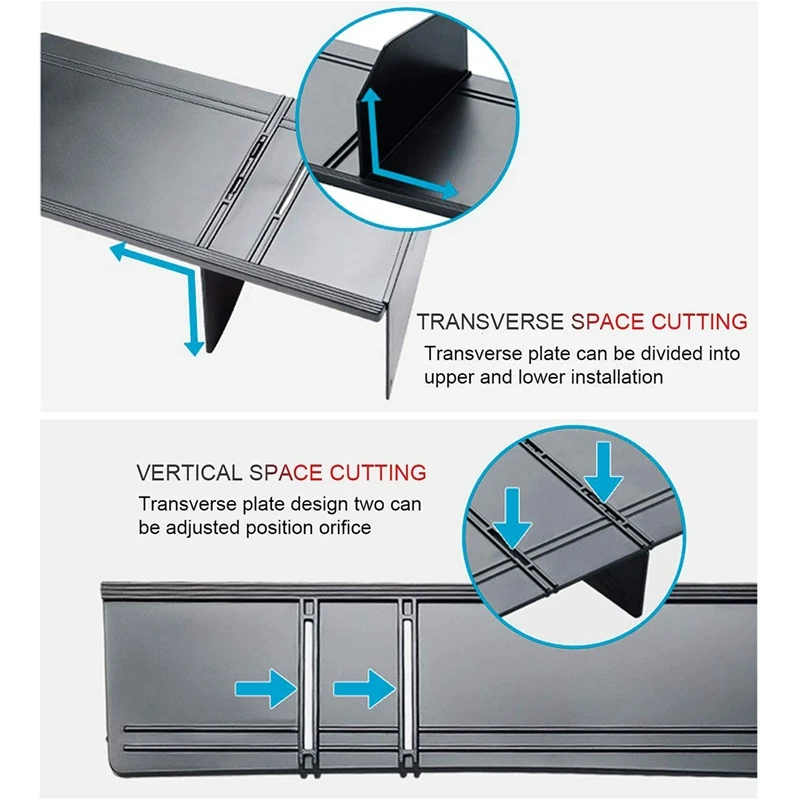 TRANSVERSE SPACE CUTTING
Transverse plate can be divided into upper and lower installation

VERTICAL SPACE CUTTING
Transverse plate design two can be adjusted position orifice