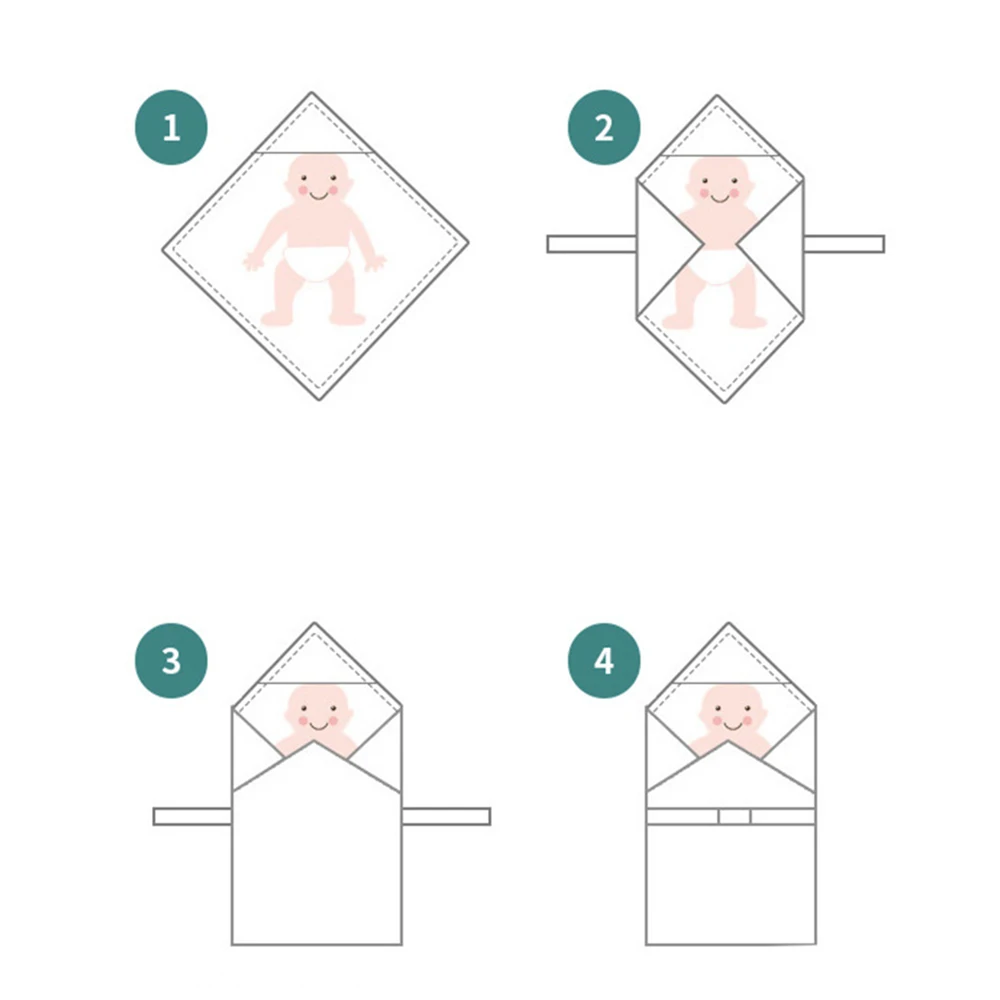 1

2

3

4