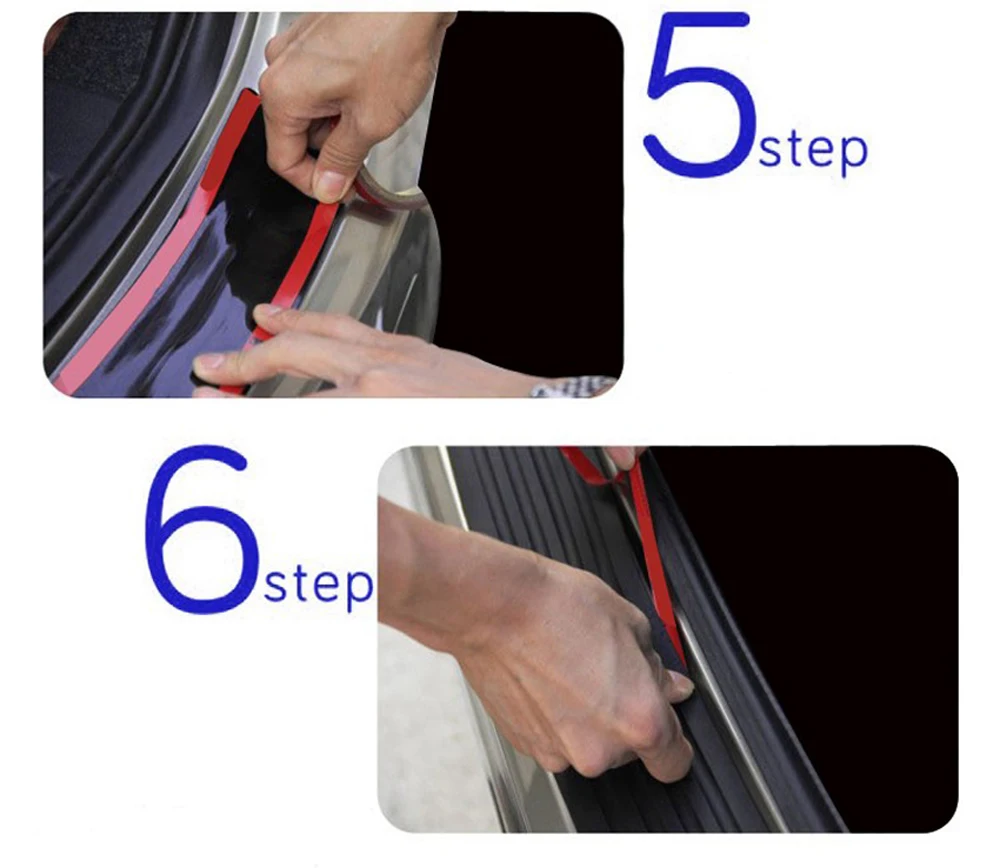 5step

6step