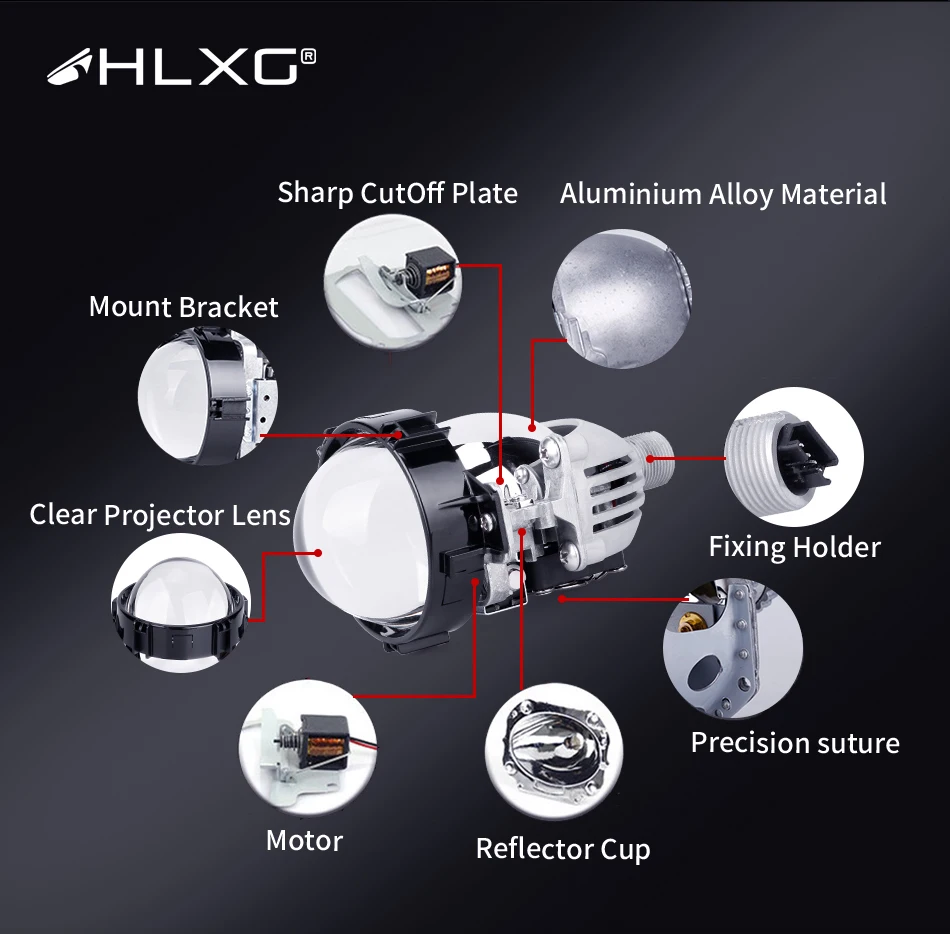 HLXG®

Sharp CutOff Plate

Aluminium Alloy Material

Mount Bracket

Clear Projector Lens

Fixing Holder

Precision suture

Motor

Reflector Cup