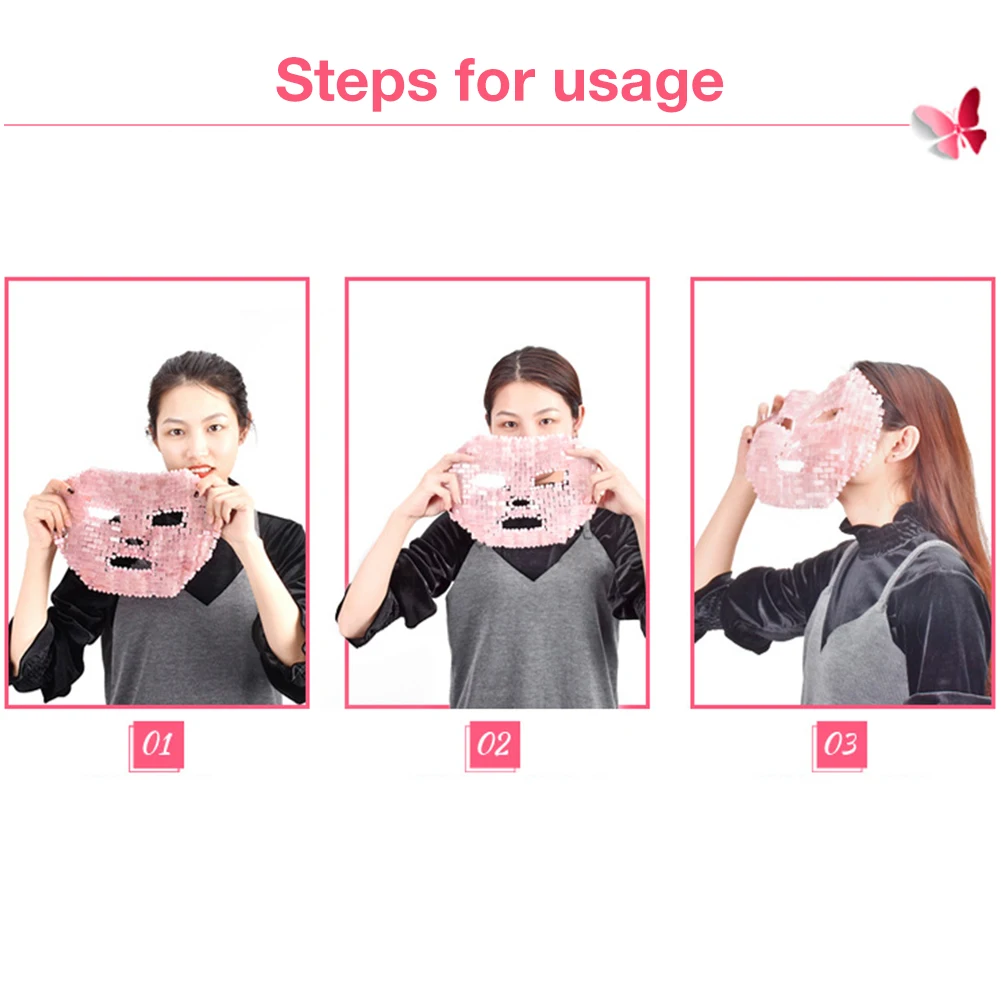 Steps for usage

01

02

03