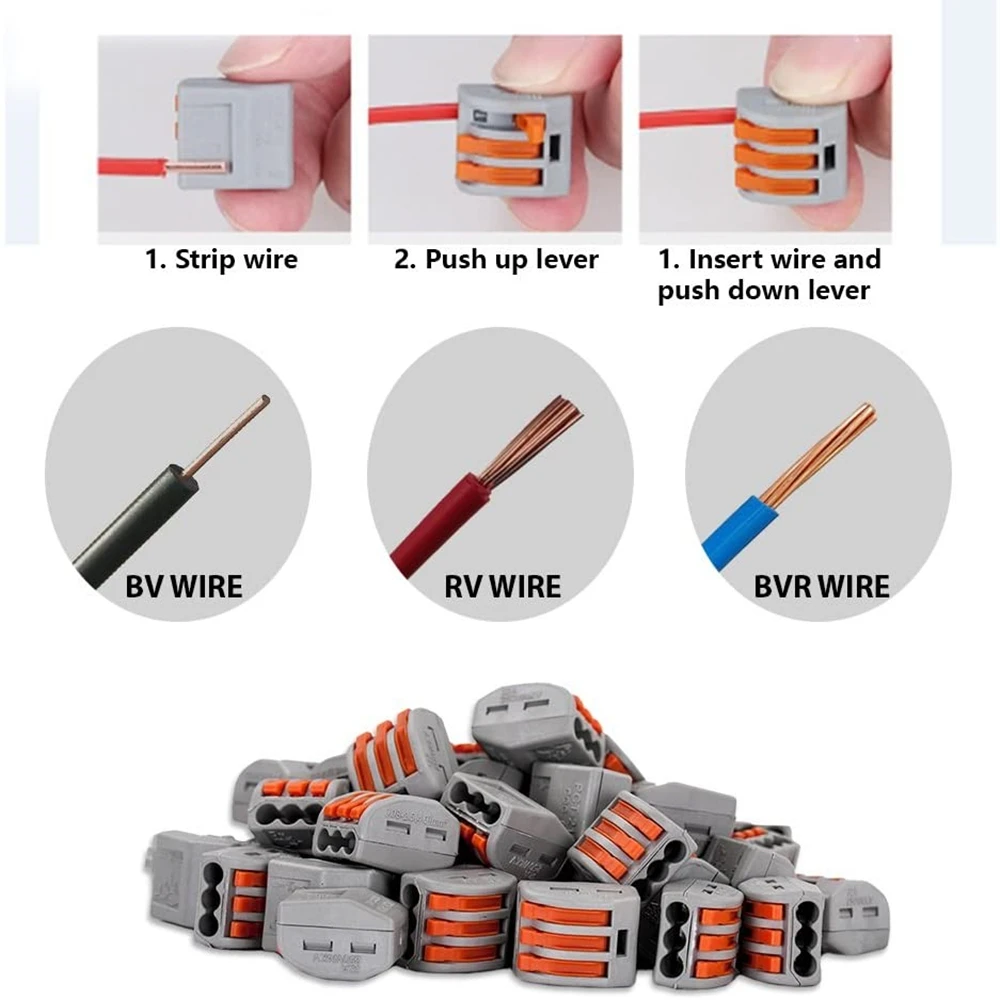 1. Strip wire

2. Push up lever

1. Insert wire and push down lever

BV WIRE

RV WIRE

BVR WIRE