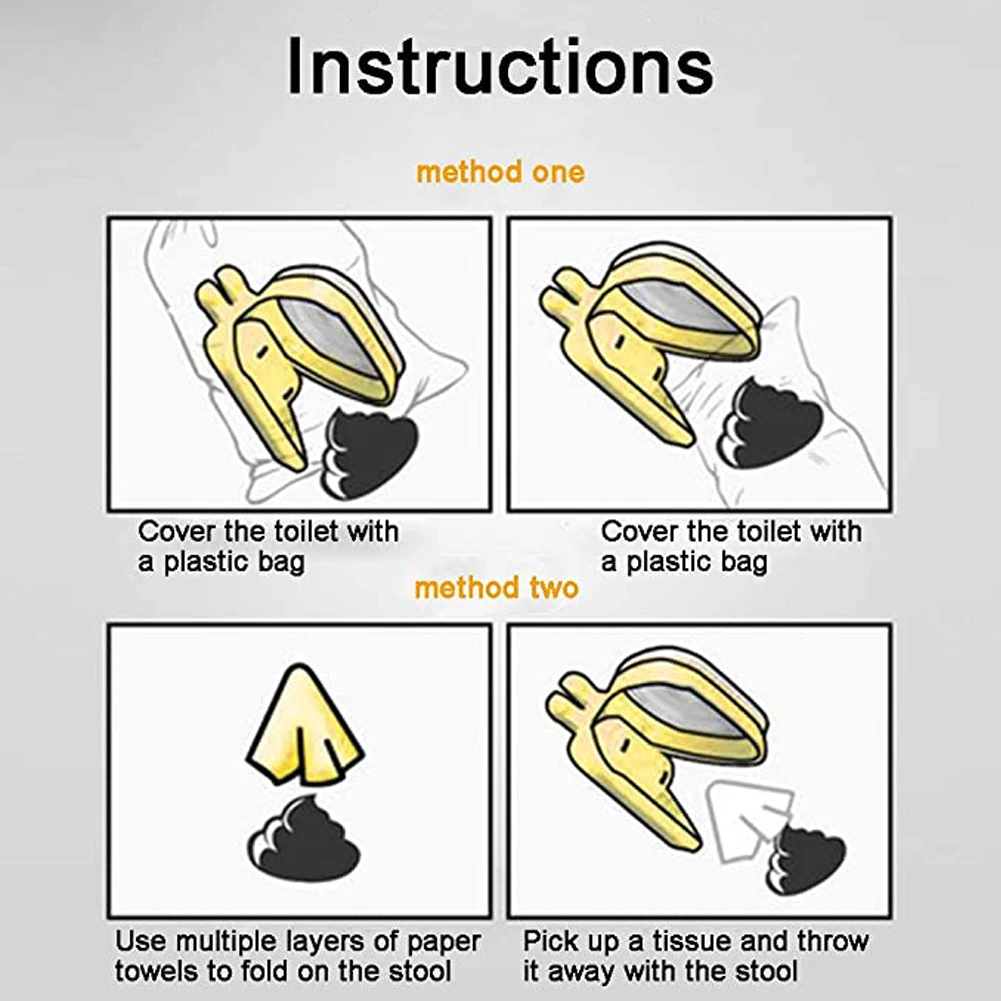 Instructions

method one

Cover the toilet with a plastic bag

Cover the toilet with a plastic bag

method two

Use multiple layers of paper towels to fold on the stool

Pick up a tissue and throw it away with the stool