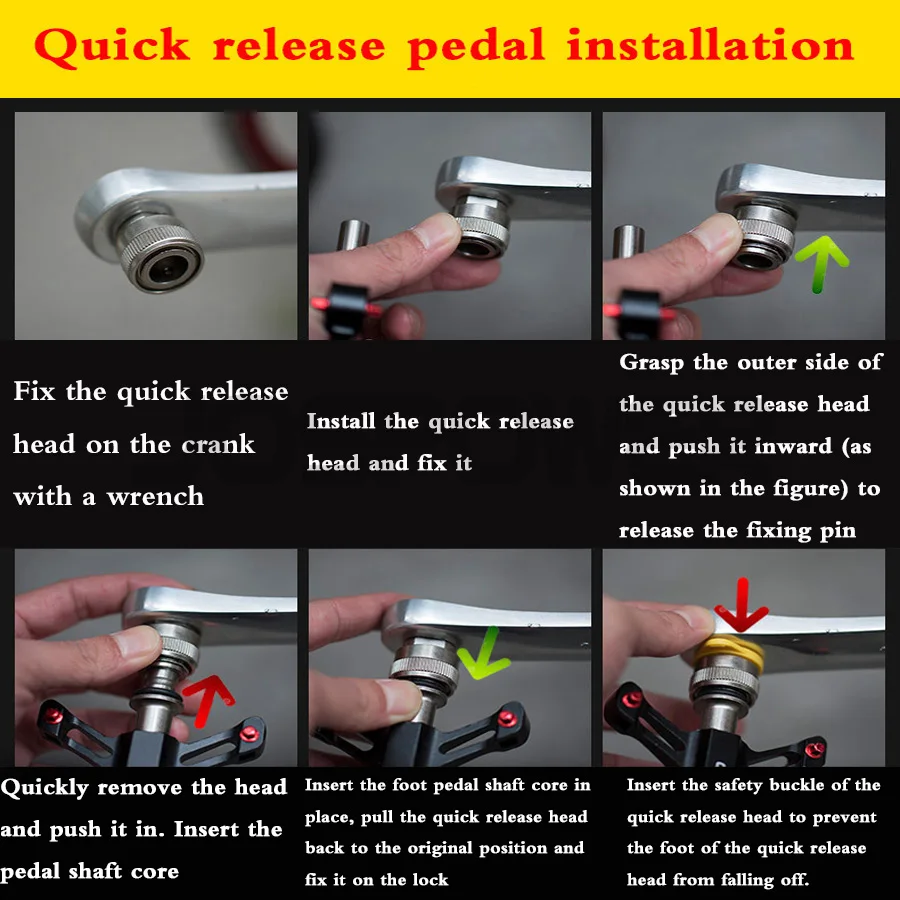 Quick release pedal installation

Fix the quick release head on the crank with a wrench

Install the quick release head and fix it

Grasp the outer side of the quick release head and push it inward (as shown in the figure) to release the fixing pin

Quickly remove the head and push it in. Insert the pedal shaft core

Insert the foot pedal shaft core in place, pull the quick release head back to the original position and fix it on the lock

Insert the safety buckle of the quick release head to prevent the foot of the quick release head from falling off.