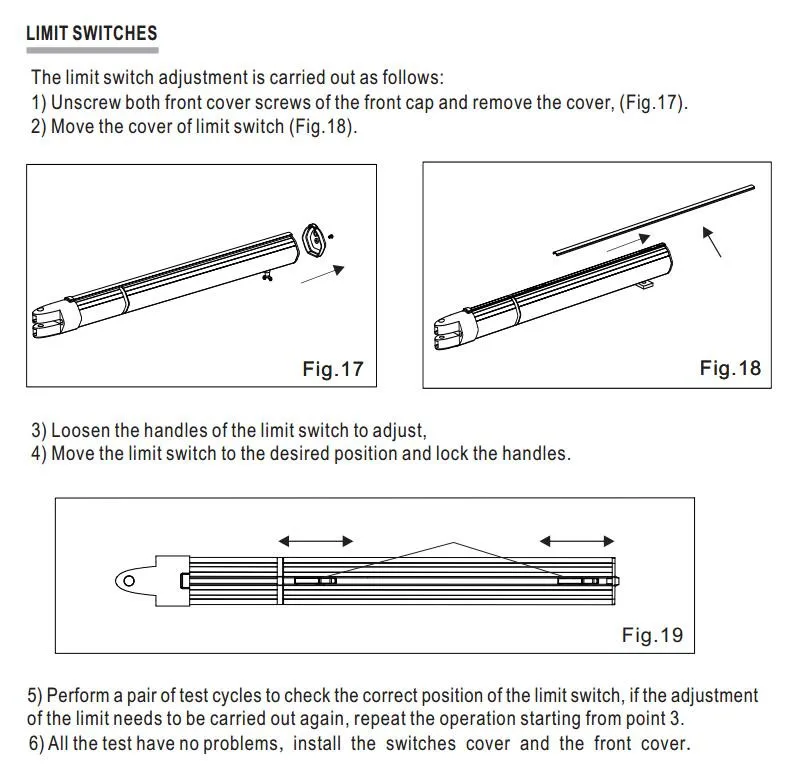 LIMIT SWITCHES

The limit switch adjustment is carried out as follows:
1) Unscrew both front cover screws of the front cap and remove the cover, (Fig.17).
2) Move the cover of limit switch (Fig.18).

Fig.17

Fig.18

3) Loosen the handles of the limit switch to adjust,
4) Move the limit switch to the desired position and lock the handles.

Fig.19

5) Perform a pair of test cycles to check the correct position of the limit switch, if the adjustment of the limit needs to be carried out again, repeat the operation starting from point 3.
6) All the test have no problems, install the switches cover and the front cover.