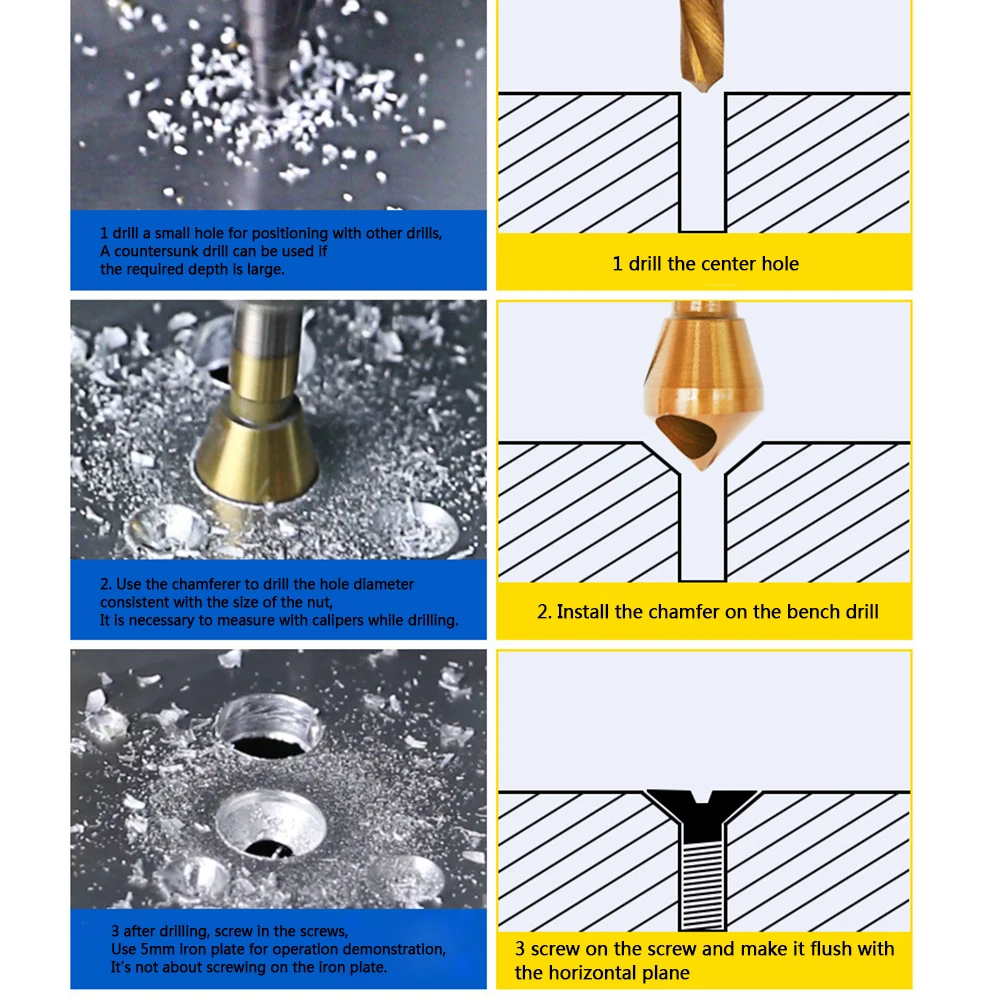 1 drill a small hole for positioning with other drills,
A countersunk drill can be used if
the required depth is large.

1 drill the center hole

2. Use the chamferer to drill the hole diameter consistent with the size of the nut,
It is necessary to measure with calipers while drilling.

2. Install the chamfer on the bench drill

3 after drilling, screw in the screws,
Use 5mm iron plate for operation demonstration,
It's not about screwing on the iron plate.

3 screw on the screw and make it flush with the horizontal plane