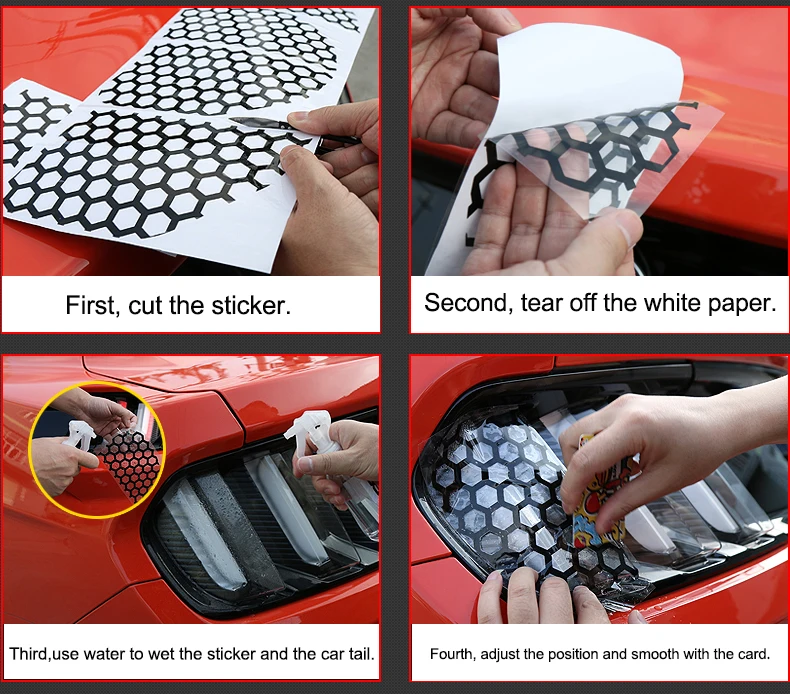 First, cut the sticker.

Second, tear off the white paper.

Third,use water to wet the sticker and the car tail.

Fourth, adjust the position and smooth with the card.