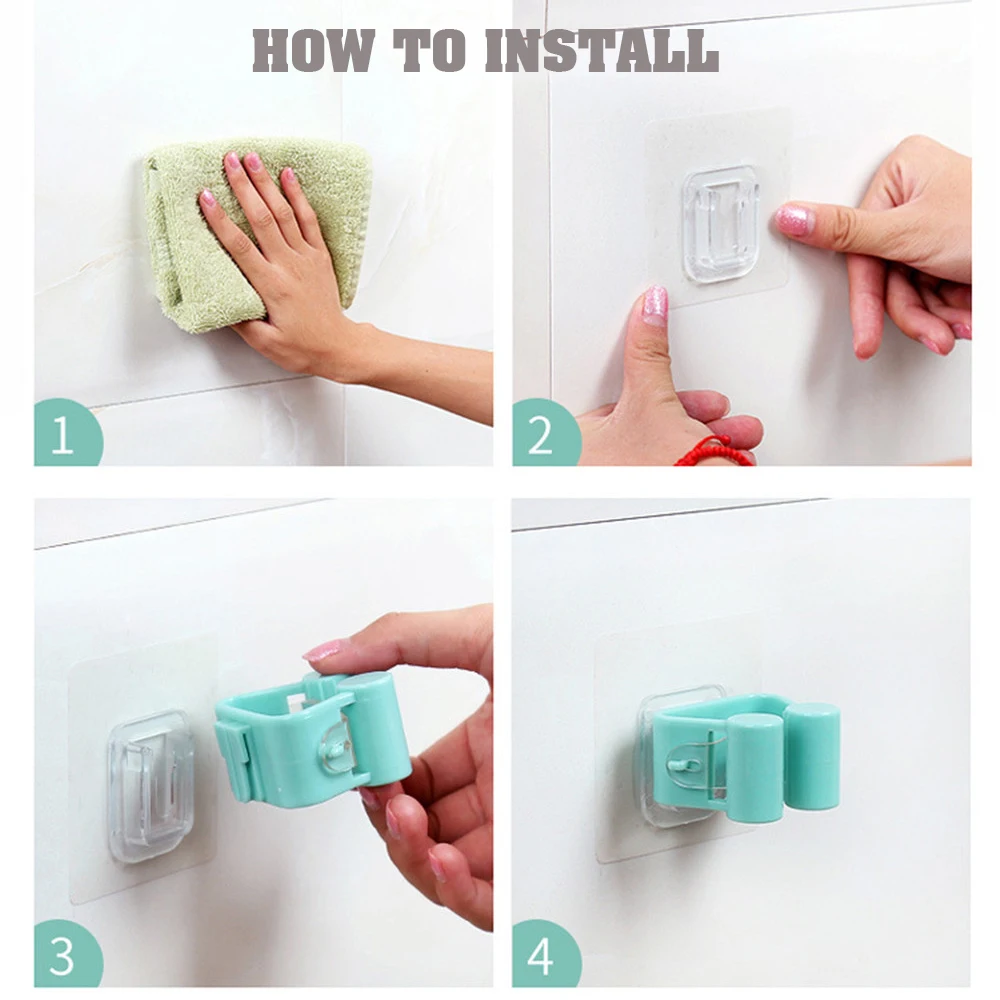 HOW TO INSTALL

1

2

3

4