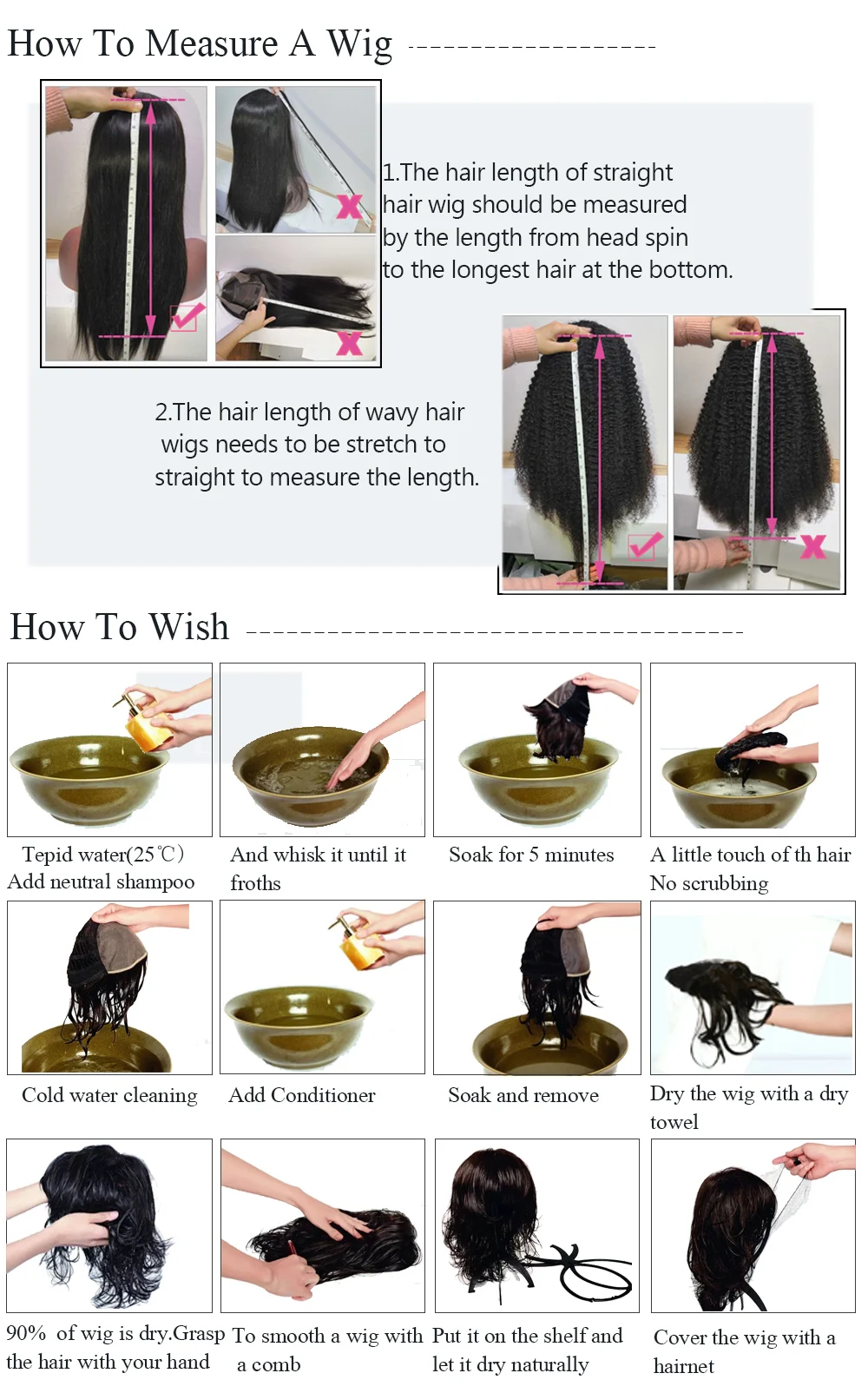 How To Measure A Wig

1.The hair length of straight hair wig should be measured by the length from head spin to the longest hair at the bottom.

2.The hair length of wavy hair wigs needs to be stretch to straight to measure the length.

How To Wish

Tepid water(25℃) Add neutral shampoo

And whisk it until it froths

Soak for 5 minutes

A little touch of th hair No scrubbing

Cold water cleaning

Add Conditioner

Soak and remove

Dry the wig with a dry towel

90% of wig is dry.Grasp the hair with your hand

To smooth a wig with a comb

Put it on the shelf and let it dry naturally

Cover the wig with a hairnet