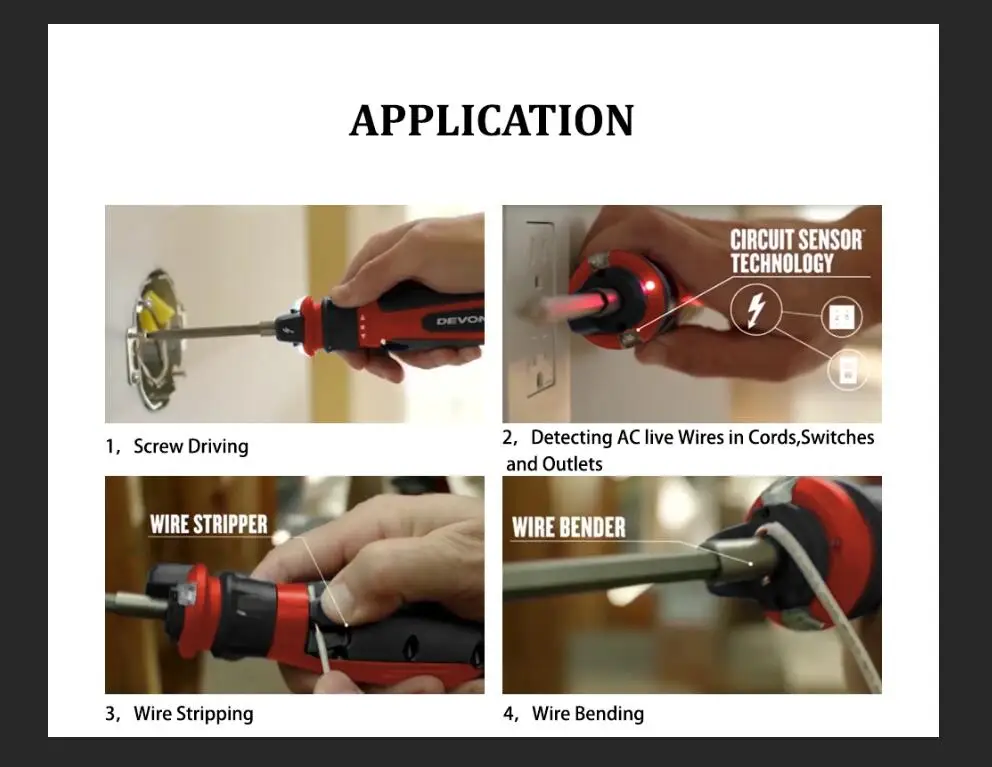 APPLICATION

DEVON

1, Screw Driving

CIRCUIT SENSOR TECHNOLOGY

2, Detecting AC live Wires in Cords,Switches and Outlets

WIRE STRIPPER

3, Wire Stripping

WIRE BENDER

4, Wire Bending