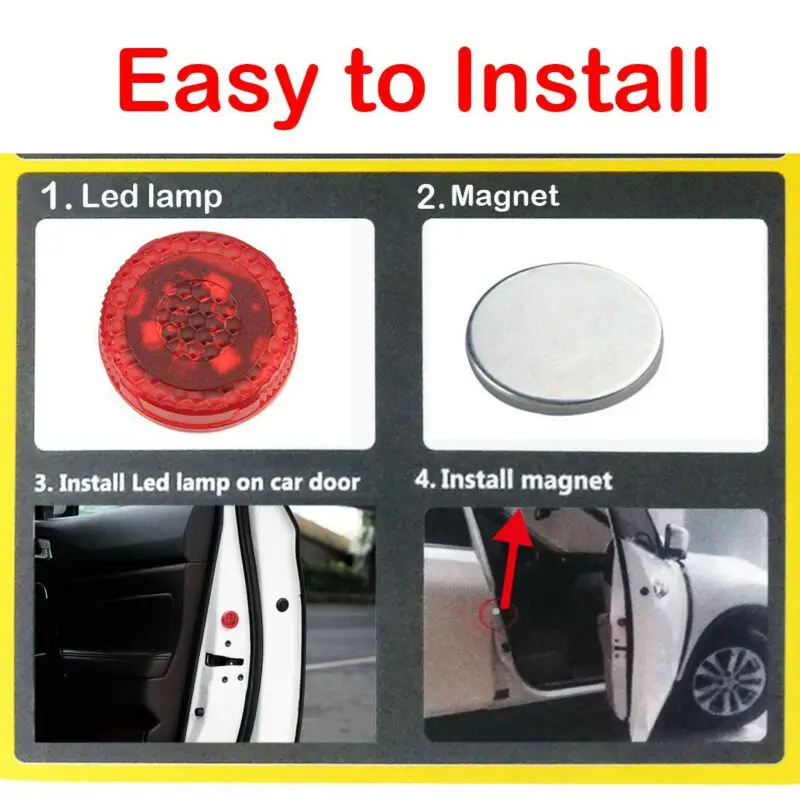 Easy to Install

1. Led lamp

2. Magnet

3. Install Led lamp on car door

4. Install magnet