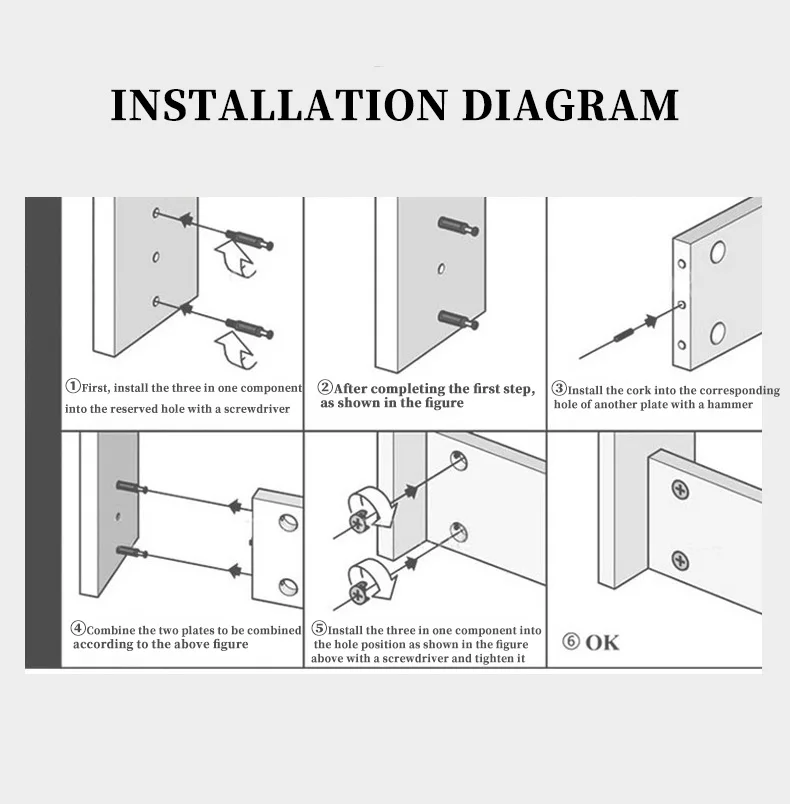 INSTALLATION DIAGRAM

①First, install the three in one component into the reserved hole with a screwdriver

②After completing the first step, as shown in the figure

③Install the cork into the corresponding hole of another plate with a hammer

④Combine the two plates to be combined according to the above figure

⑤Install the three in one component into the hole position as shown in the figure above with a screwdriver and tighten it

⑥ OK