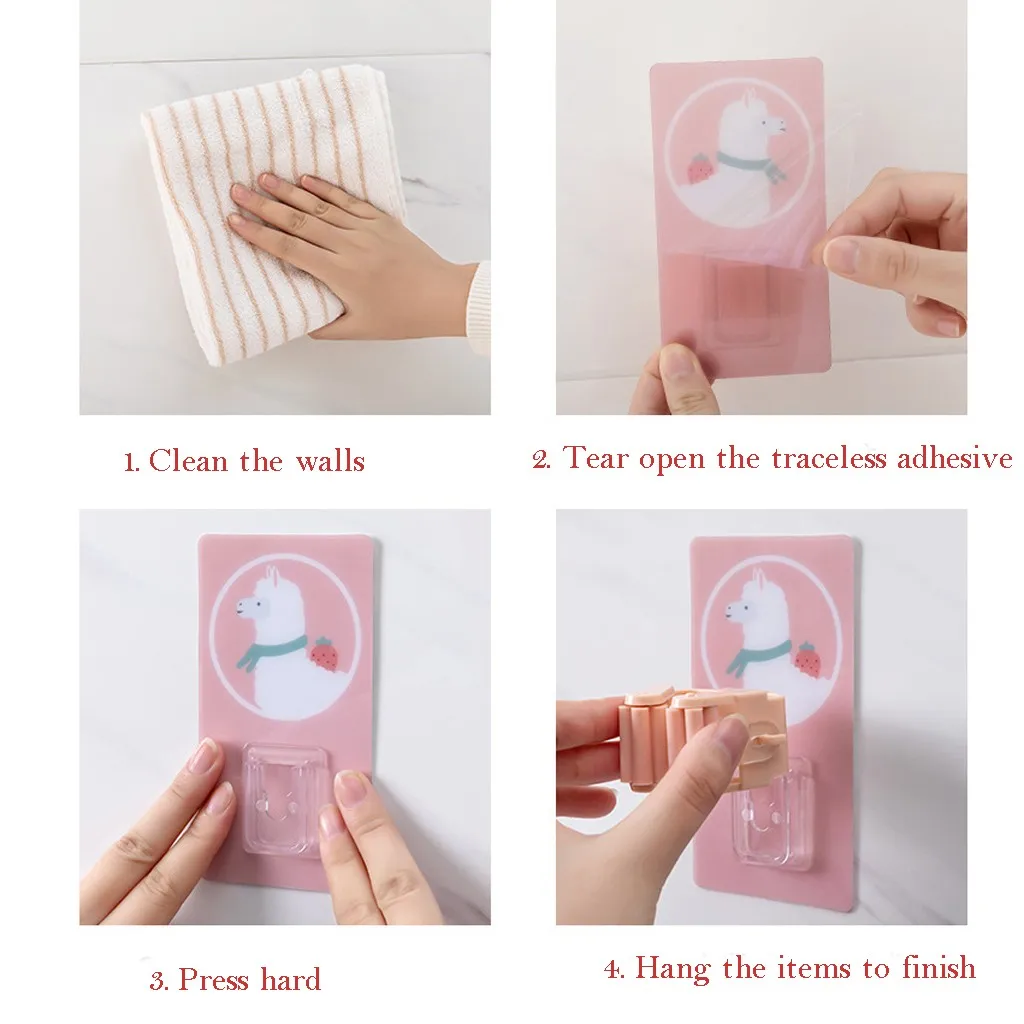 1. Clean the walls

2. Tear open the traceless adhesive

3. Press hard

4. Hang the items to finish