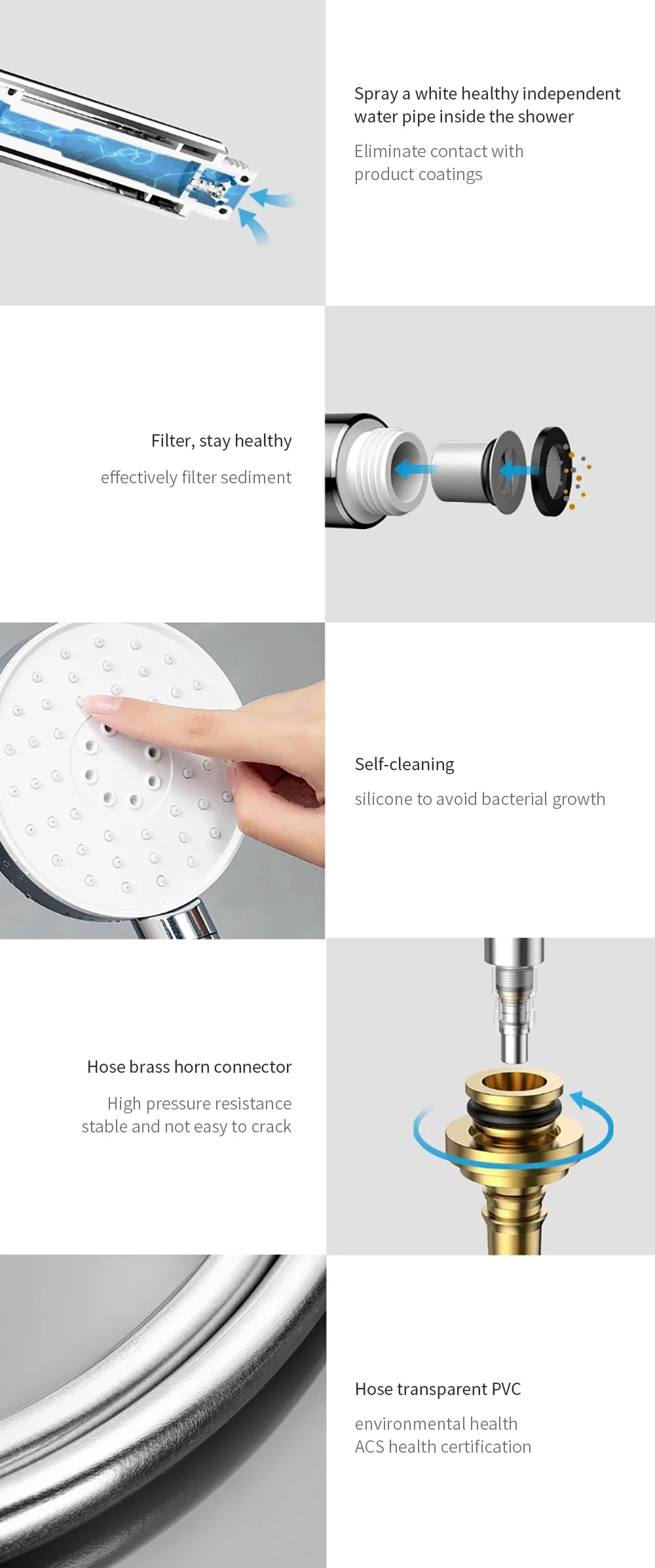 Spray a white healthy independent water pipe inside the shower

Eliminate contact with product coatings

Filter, stay healthy

effectively filter sediment

Self-cleaning

silicone to avoid bacterial growth

Hose brass horn connector

High pressure resistance stable and not easy to crack

Hose transparent PVC

environmental health
ACS health certification