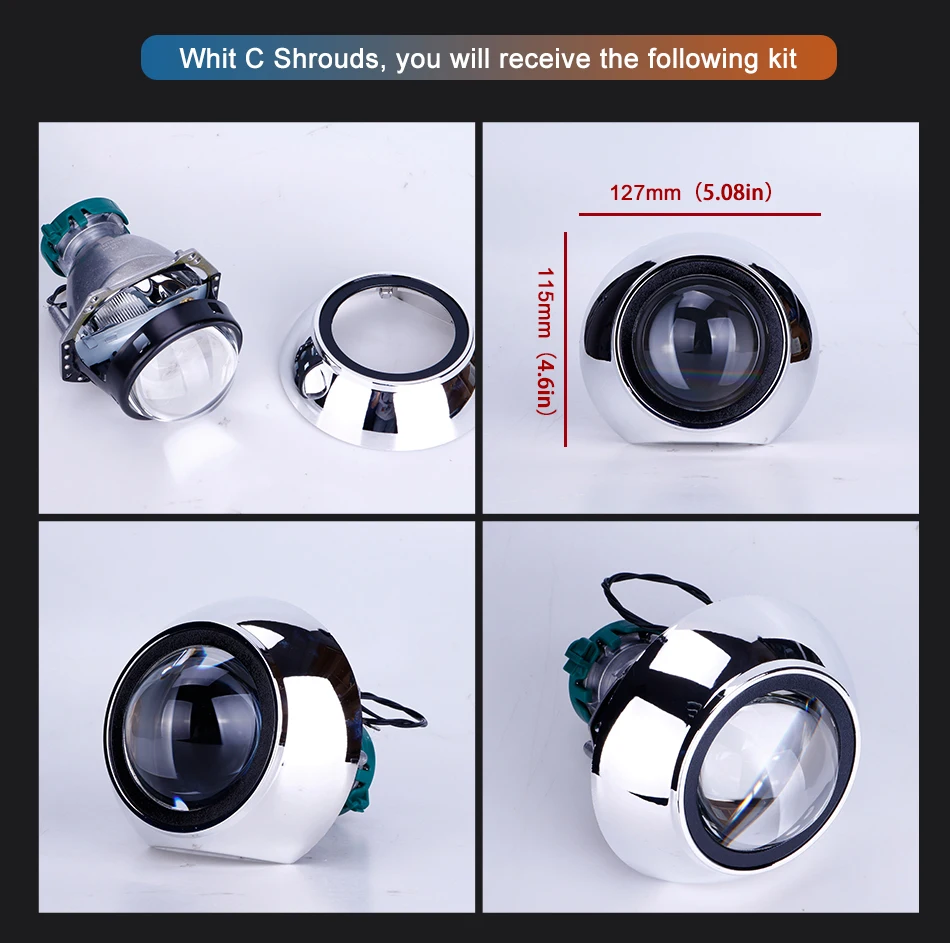 Whit C Shrouds, you will receive the following kit

127mm（5.08in）

115mm（4.6in）