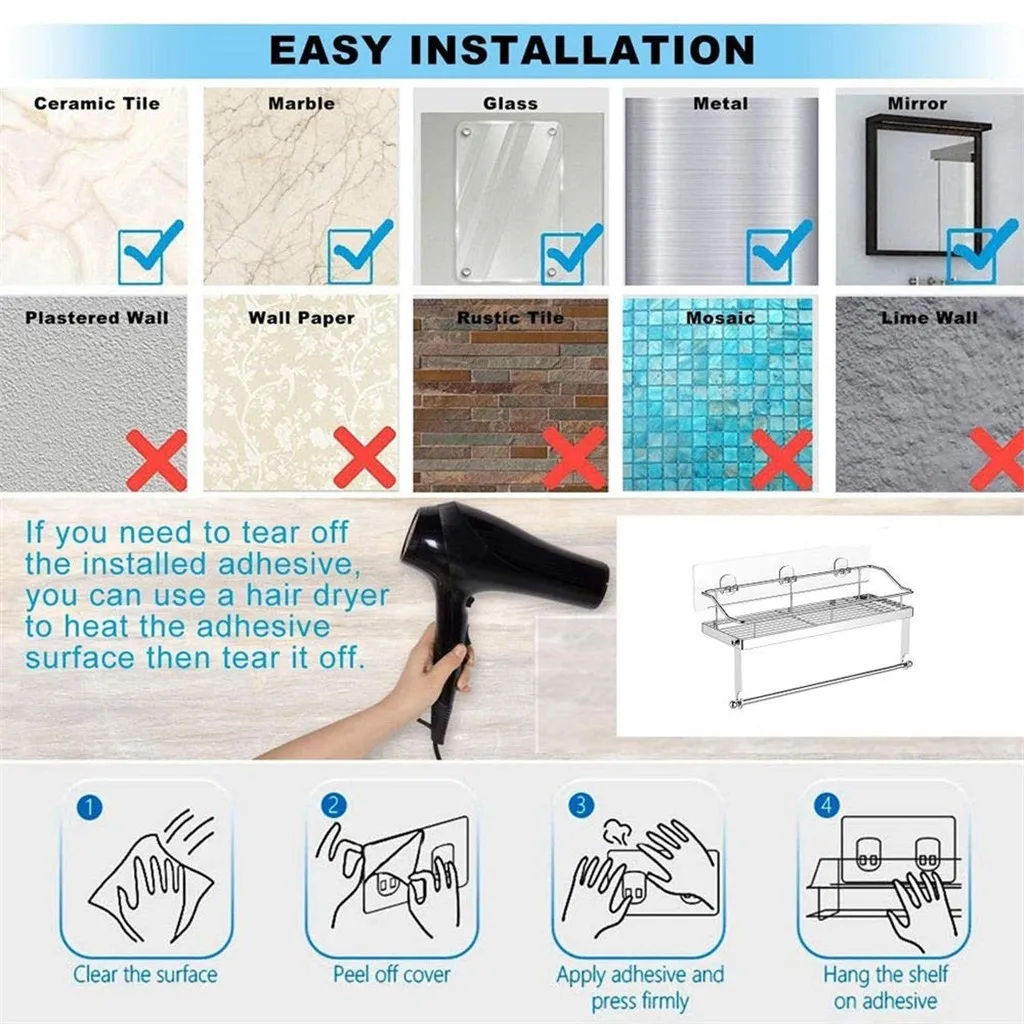 EASY INSTALLATION

Ceramic Tile

Marble

Glass

Metal

Mirror

Plastered Wall

Wall Paper

Rustic Tile

Mosaic

Lime Wall

If you need to tear off the installed adhesive, you can use a hair dryer to heat the adhesive surface then tear it off.

1
Clear the surface

2
Peel off cover

3
Apply adhesive and press firmly

4
Hang the shelf on adhesive