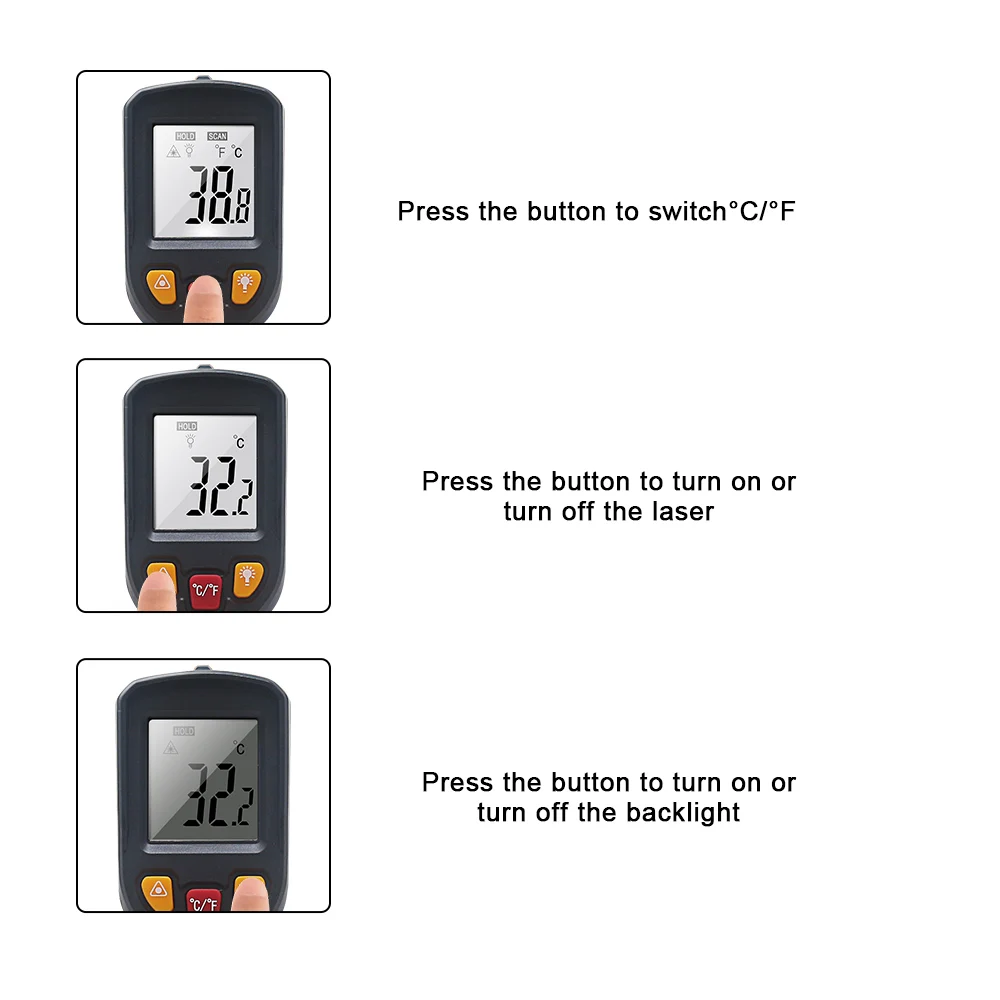 HOLD SCAN
°F °C
38.8

Press the button to switch°C/°F

HOLD
°C
32.2
°C/°F

Press the button to turn on or turn off the laser

HOLD
°C
32.2
°C/°F

Press the button to turn on or turn off the backlight