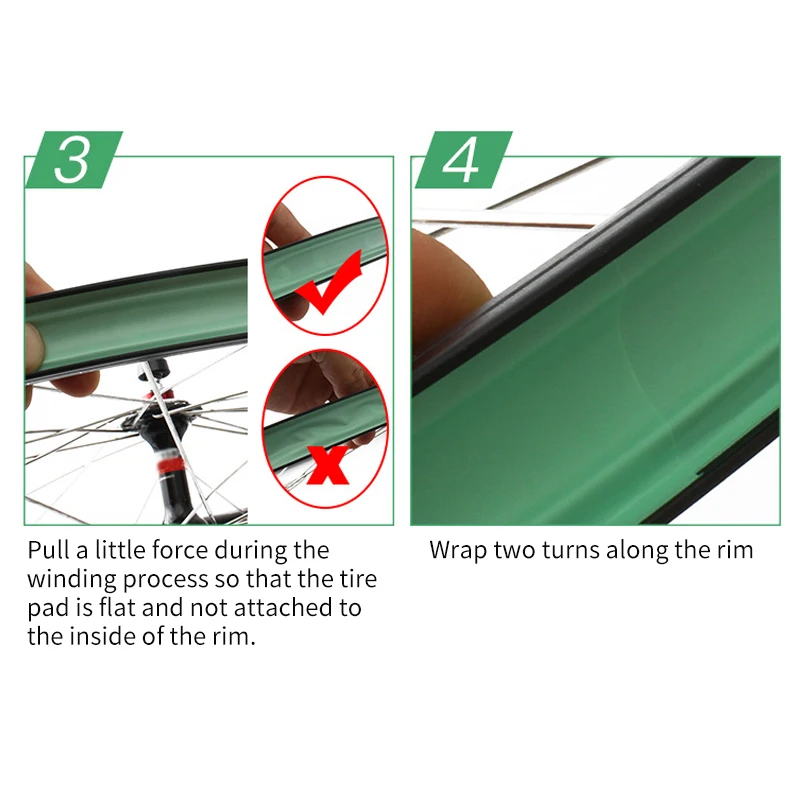 3

Pull a little force during the winding process so that the tire pad is flat and not attached to the inside of the rim.

4

Wrap two turns along the rim