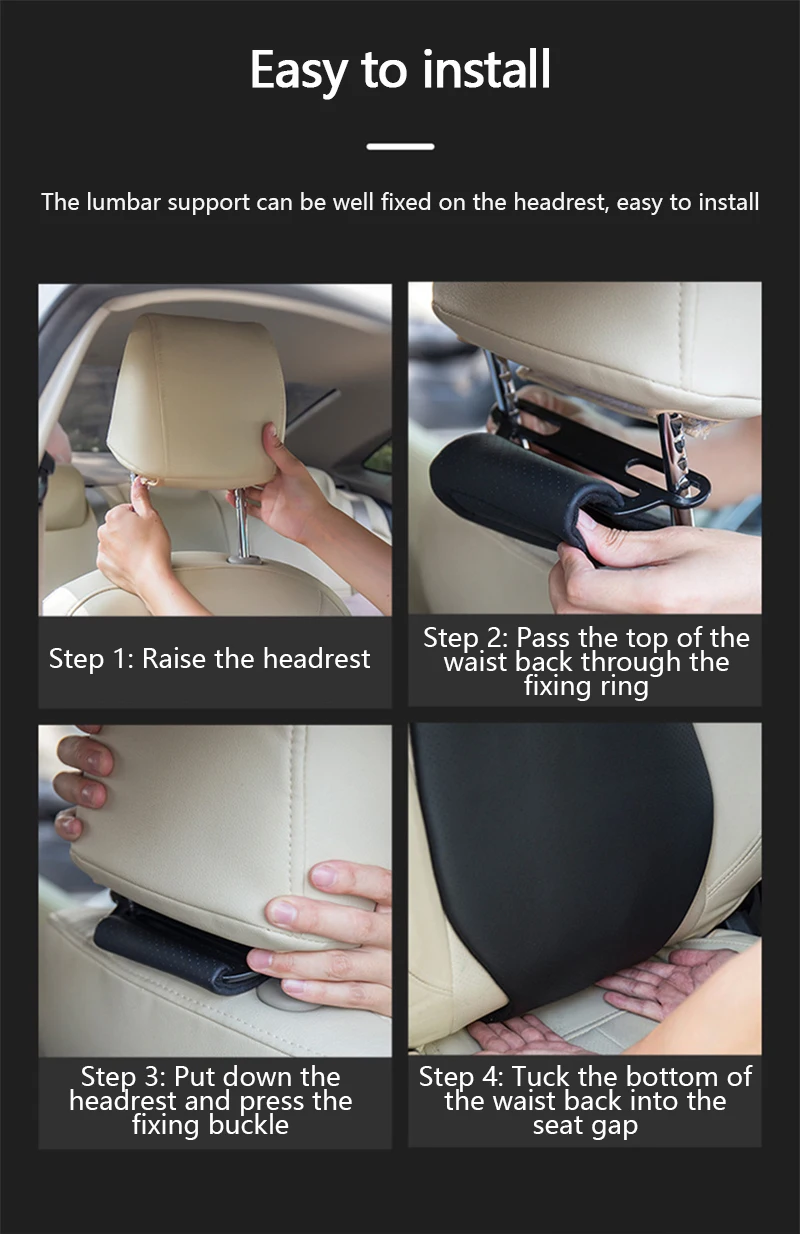 Easy to install

The lumbar support can be well fixed on the headrest, easy to install

Step 1: Raise the headrest

Step 2: Pass the top of the waist back through the fixing ring

Step 3: Put down the headrest and press the fixing buckle

Step 4: Tuck the bottom of the waist back into the seat gap