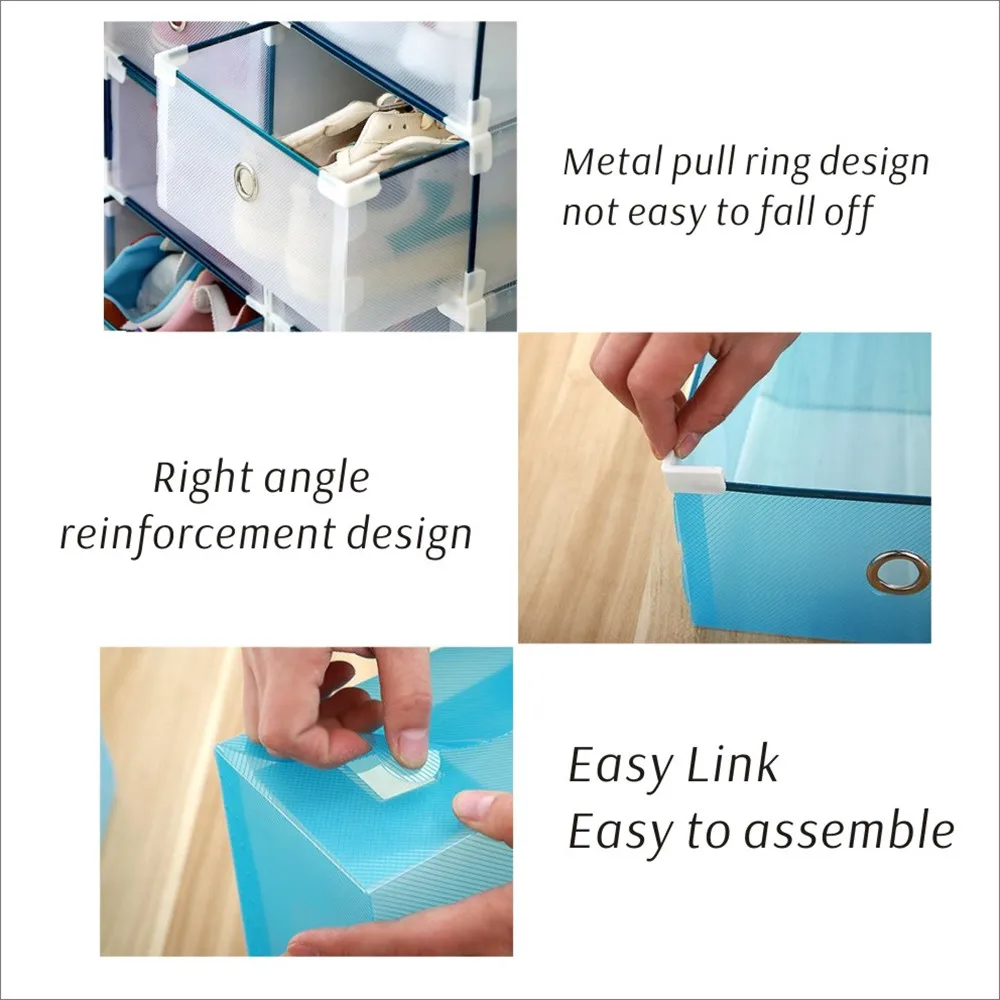 Metal pull ring design
not easy to fall off

Right angle
reinforcement design

Easy Link
Easy to assemble