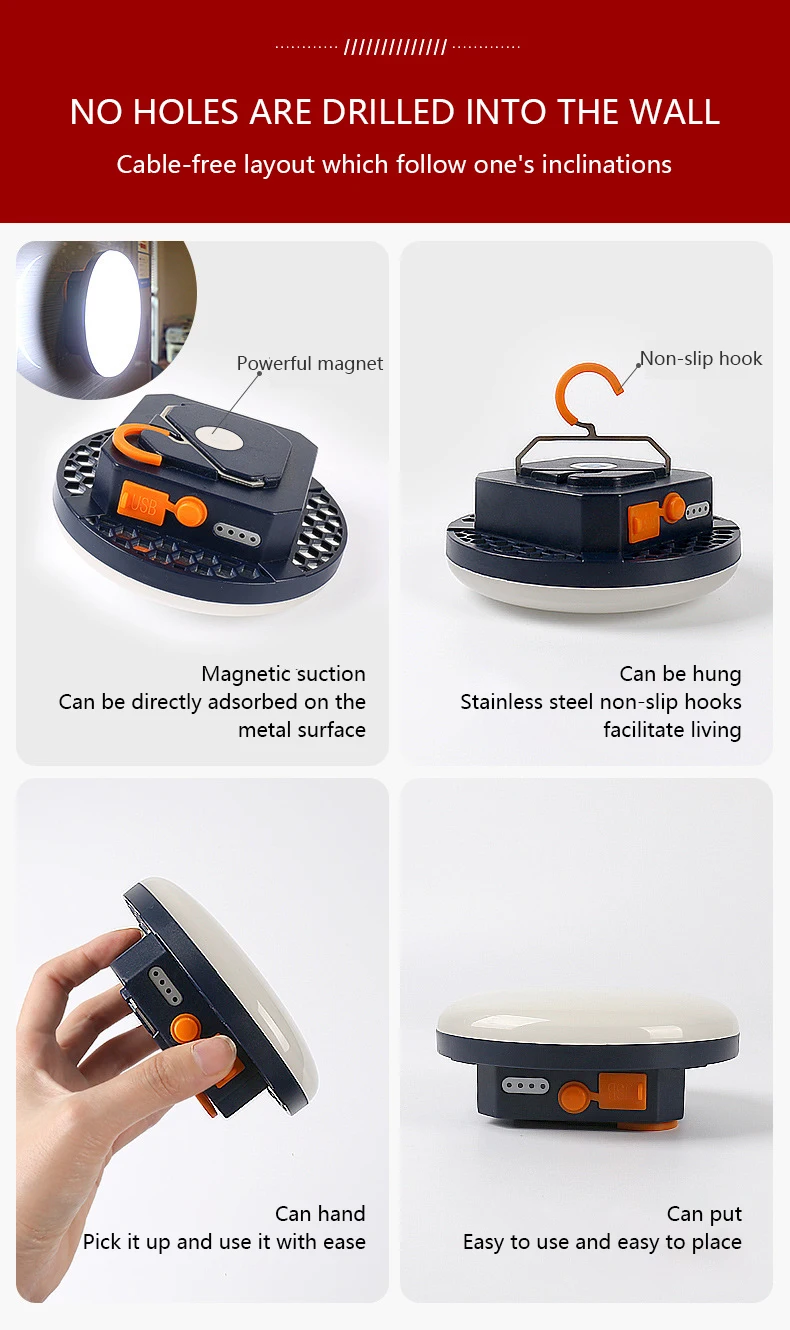 NO HOLES ARE DRILLED INTO THE WALL

Cable-free layout which follow one's inclinations

Powerful magnet

USB

Magnetic suction
Can be directly adsorbed on the metal surface

Non-slip hook

Can be hung
Stainless steel non-slip hooks facilitate living

Can hand
Pick it up and use it with ease

Can put
Easy to use and easy to place