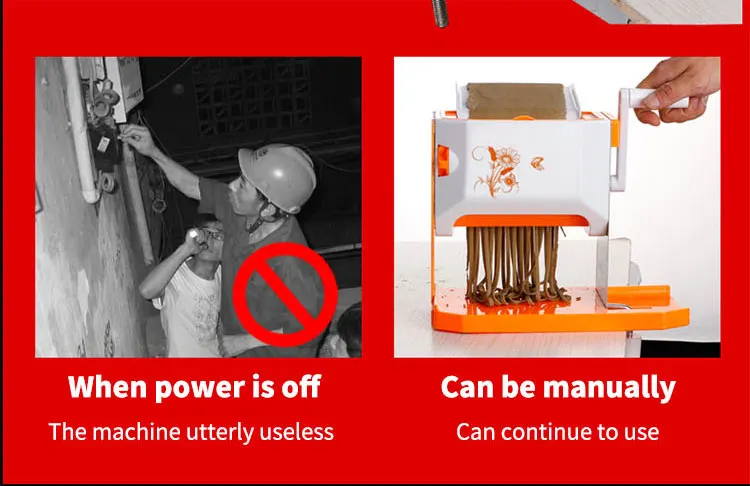 When power is off

The machine utterly useless

Can be manually

Can continue to use