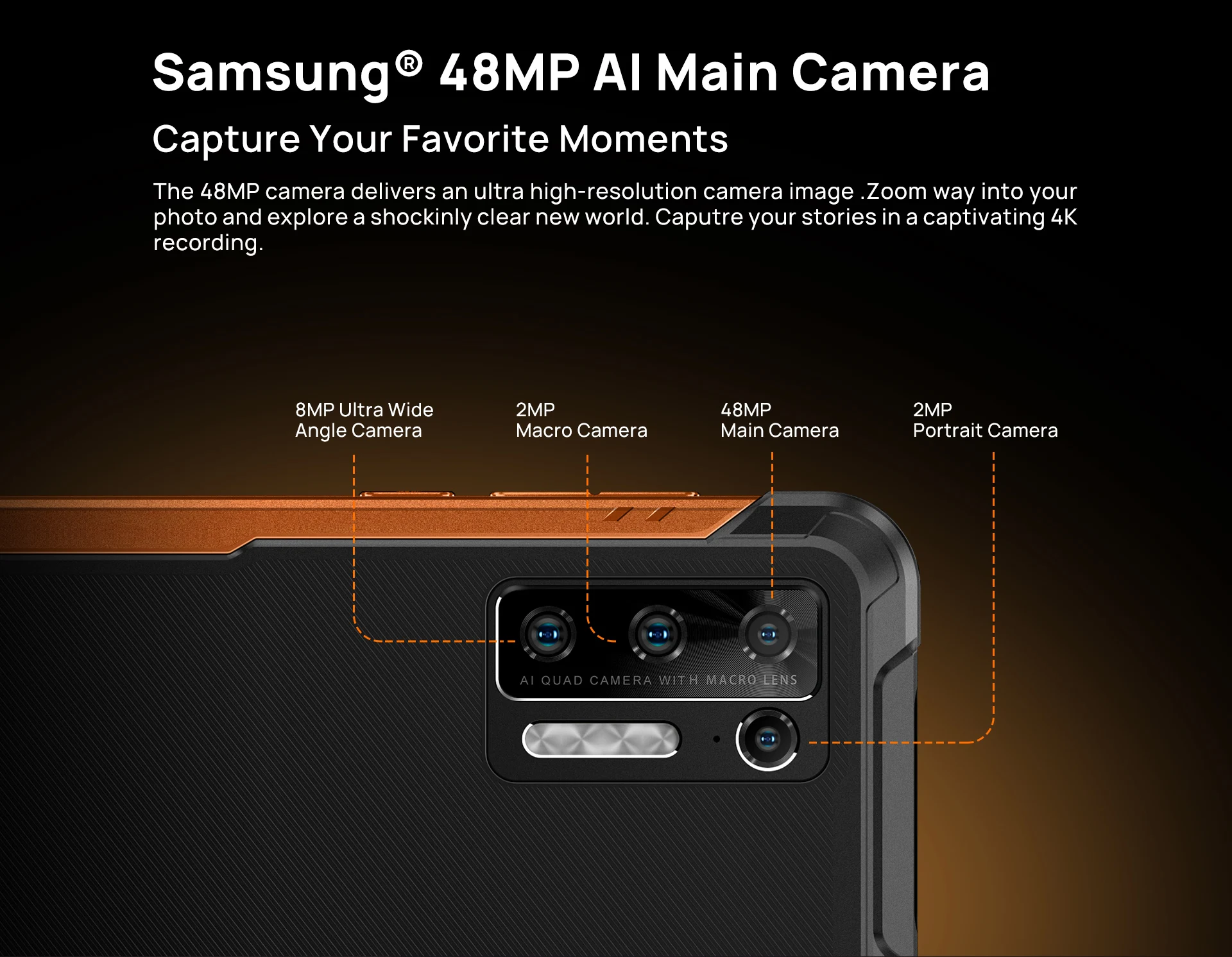 Samsung® 48MP AI Main Camera

Capture Your Favorite Moments

The 48MP camera delivers an ultra high-resolution camera image .Zoom way into your photo and explore a shockinly clear new world. Caputre your stories in a captivating 4K recording.

8MP Ultra Wide Angle Camera

2MP Macro Camera

48MP Main Camera

2MP Portrait Camera

AI QUAD CAMERA WITH MACRO LENS