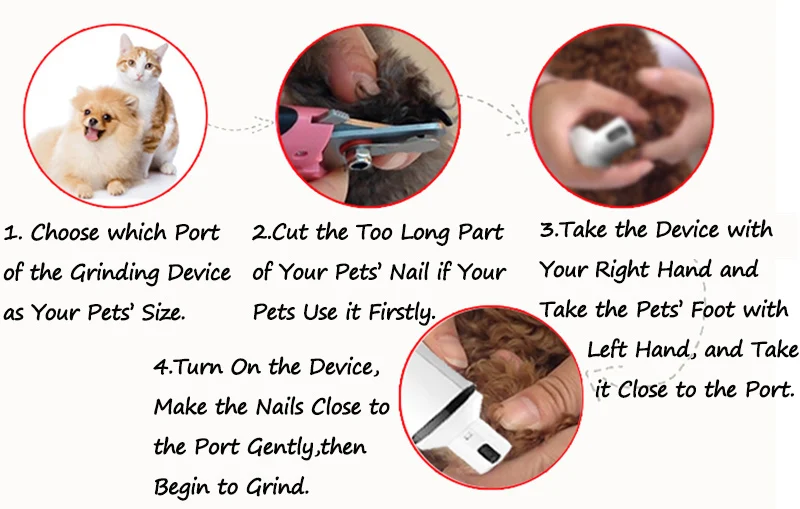 1. Choose which Port of the Grinding Device as Your Pets' Size.

2.Cut the Too Long Part of Your Pets' Nail if Your Pets Use it Firstly.

3.Take the Device with Your Right Hand and Take the Pets' Foot with Left Hand, and Take it Close to the Port.

4.Turn On the Device, Make the Nails Close to the Port Gently,then Begin to Grind.