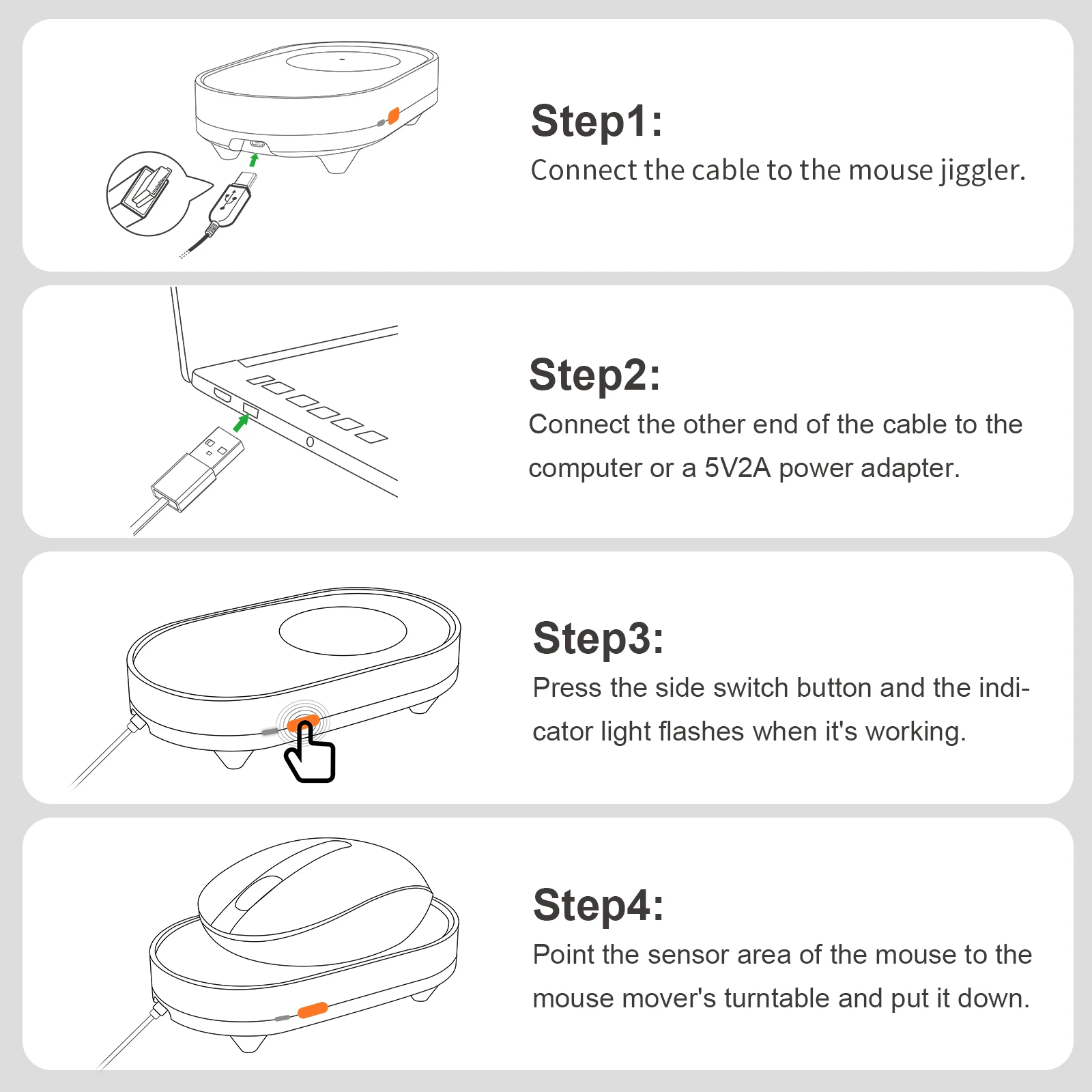 Step1:
Connect the cable to the mouse jiggler.

Step2:
Connect the other end of the cable to the computer or a 5V2A power adapter.

Step3:
Press the side switch button and the indicator light flashes when it's working.

Step4:
Point the sensor area of the mouse to the mouse mover's turntable and put it down.