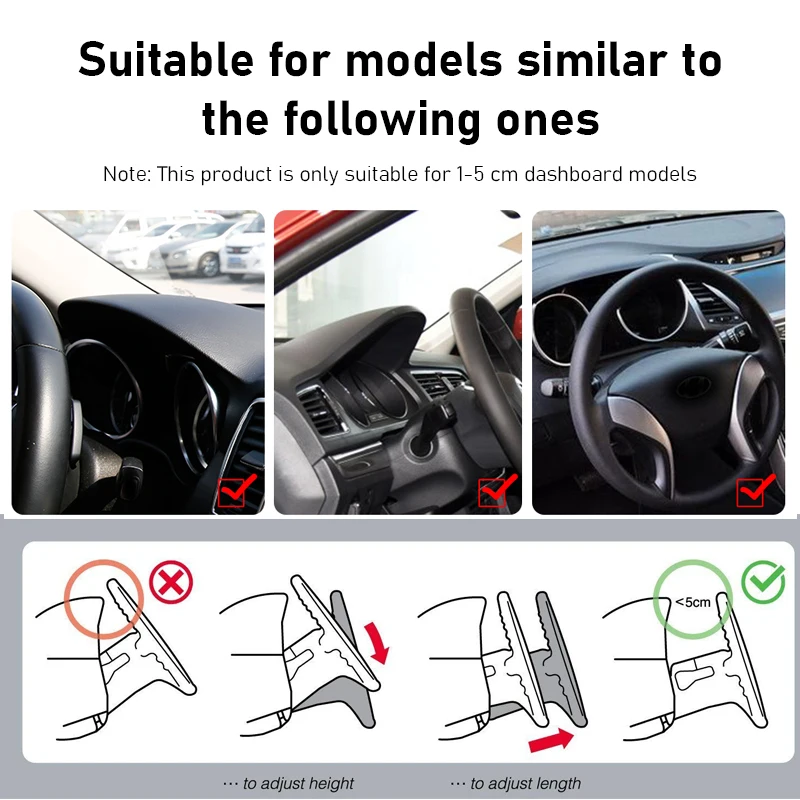 Suitable for models similar to the following ones

Note: This product is only suitable for 1-5 cm dashboard models

<5cm

··· to adjust height

··· to adjust length