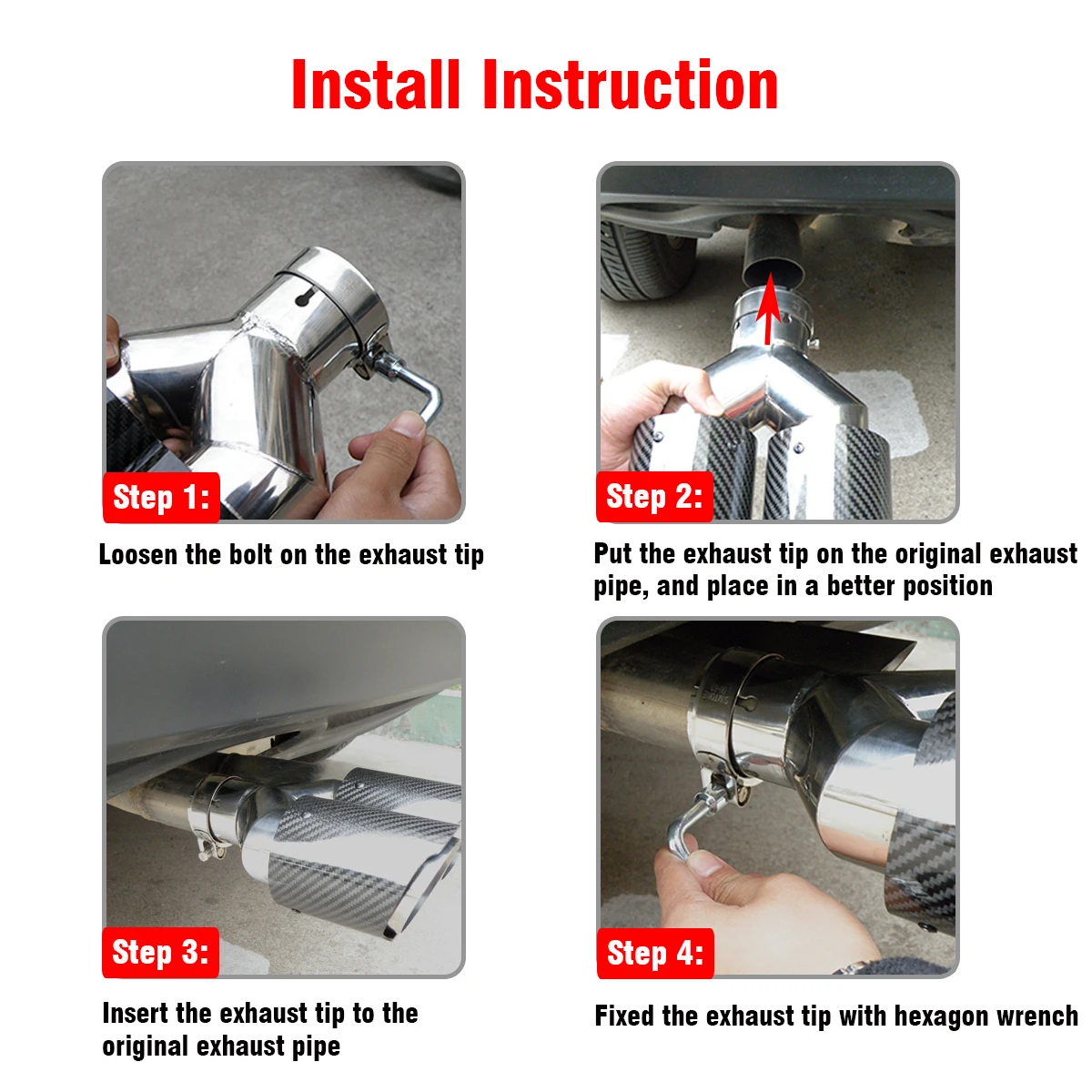 Install Instruction

Step 1:

Loosen the bolt on the exhaust tip

Step 2:

Put the exhaust tip on the original exhaust pipe, and place in a better position

Step 3:

Insert the exhaust tip to the original exhaust pipe

Step 4:

Fixed the exhaust tip with hexagon wrench