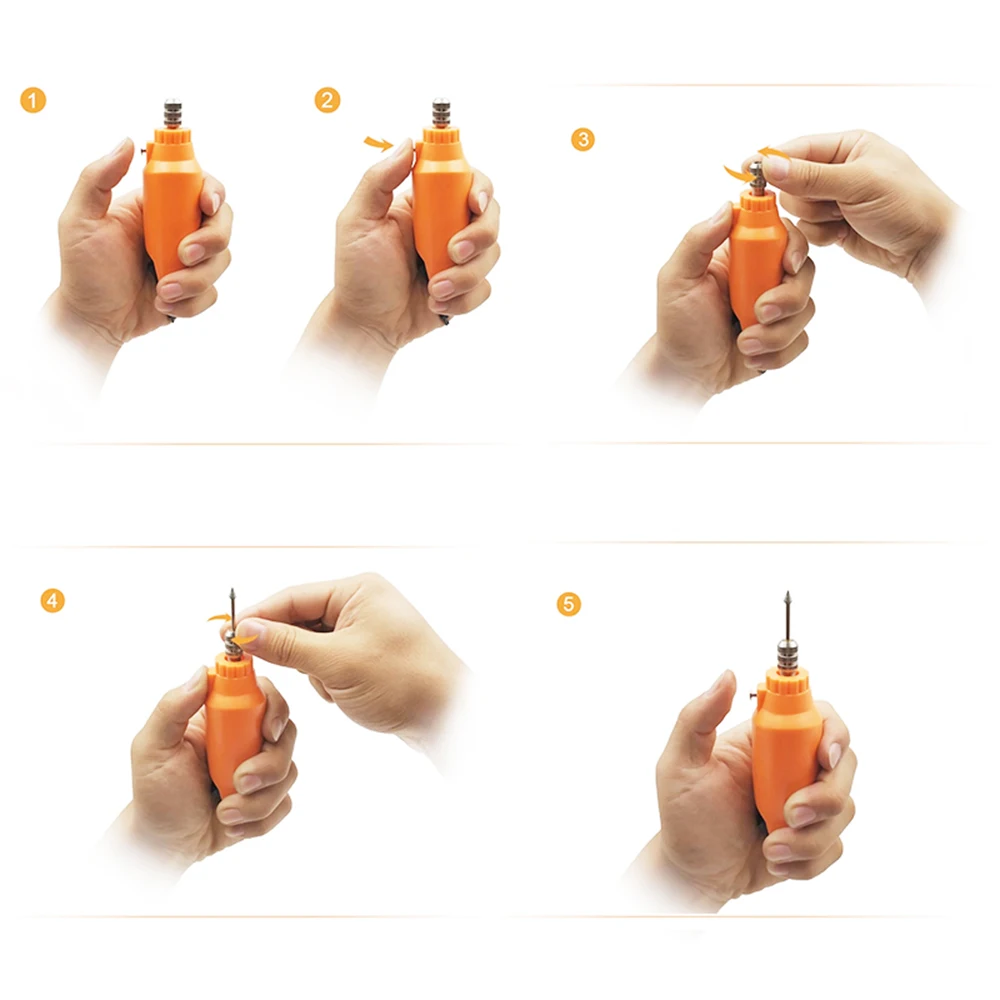 1

2

3

4

5