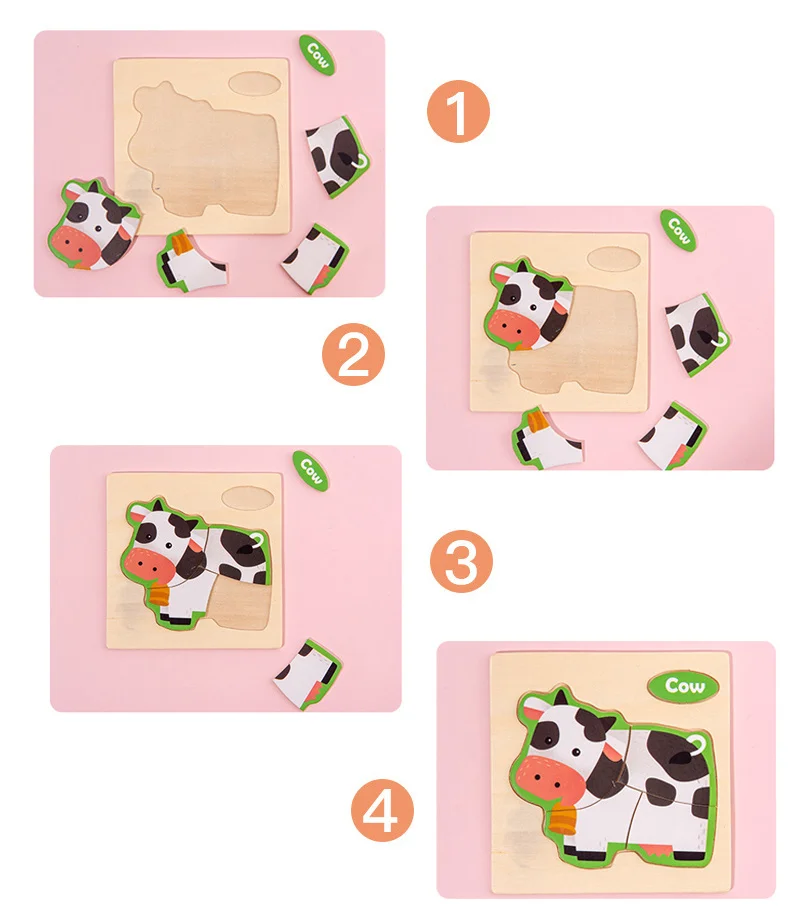 Cow

1

Cow

2

Cow

3

Cow

4