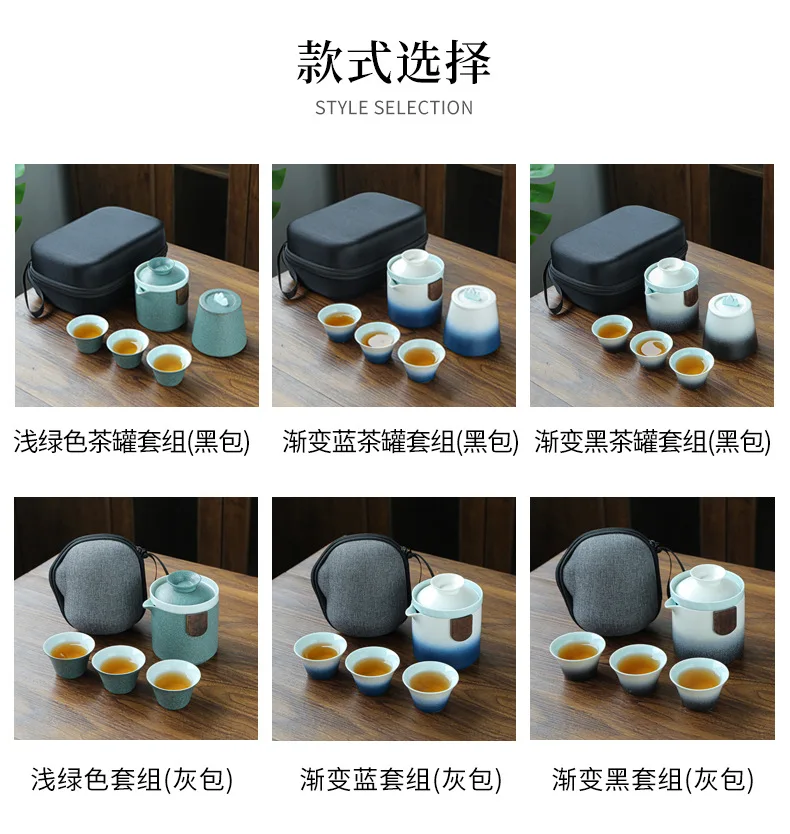 款式选择

STYLE SELECTION

浅绿色茶罐套组(黑包)

渐变蓝茶罐套组(黑包)

渐变黑茶罐套组(黑包)

浅绿色套组(灰包)

渐变蓝套组(灰包)

渐变黑套组(灰包)