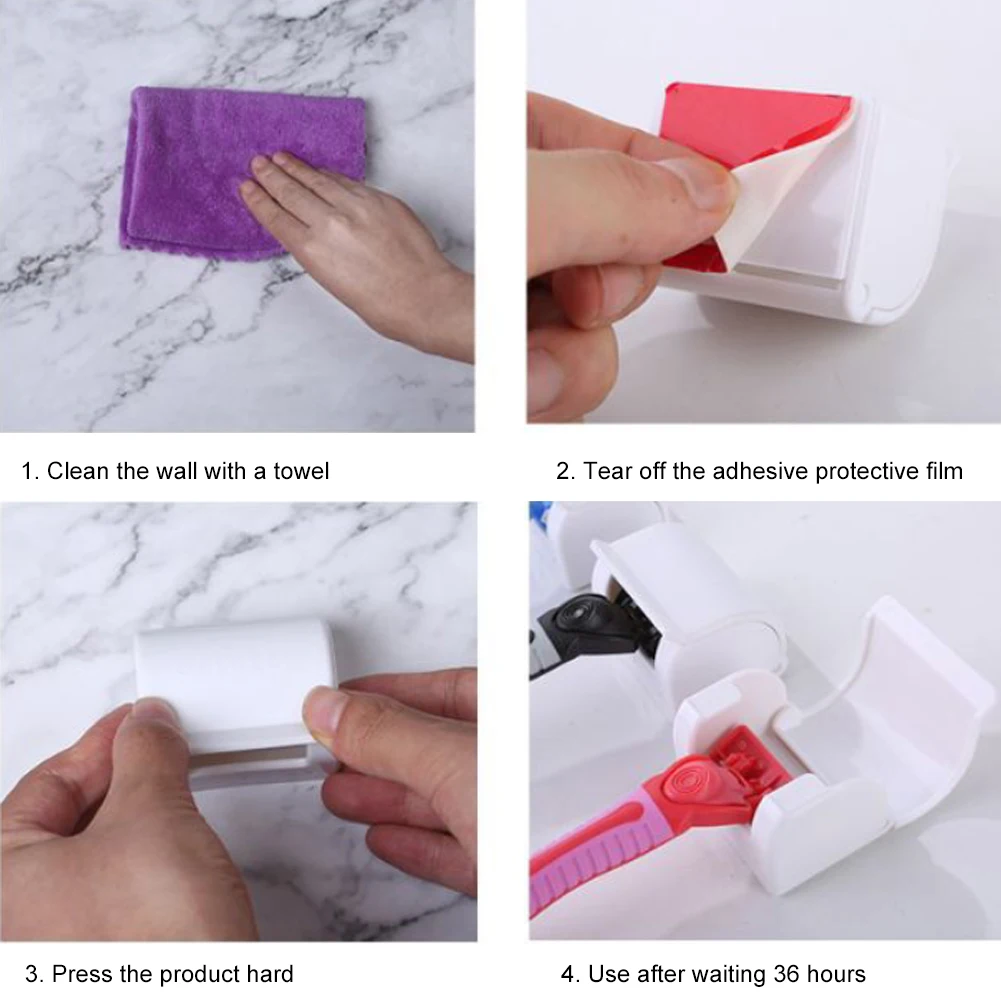 1. Clean the wall with a towel

2. Tear off the adhesive protective film

3. Press the product hard

4. Use after waiting 36 hours