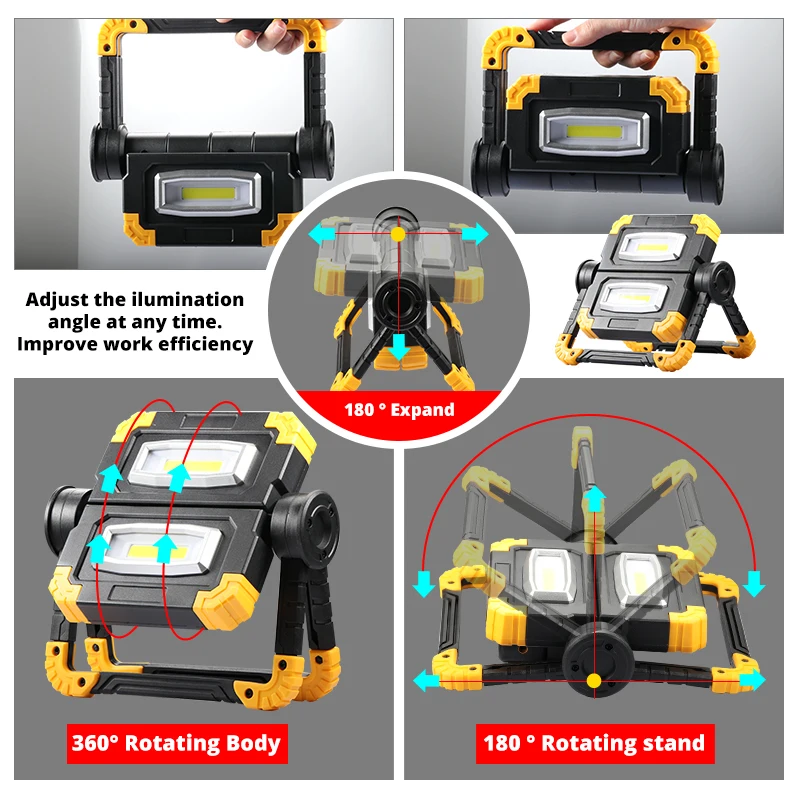 Adjust the ilumination angle at any time. Improve work efficiency

180 ° Expand

360° Rotating Body

180 ° Rotating stand