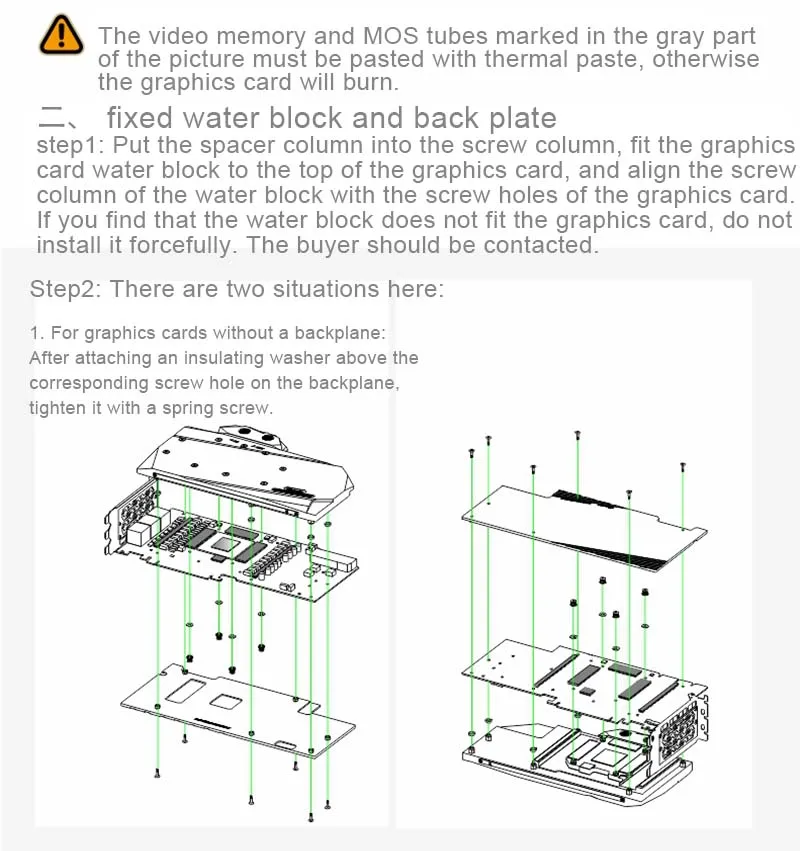 The video memory and MOS tubes marked in the gray part of the picture must be pasted with thermal paste, otherwise the graphics card will burn.

二、 fixed water block and back plate
step1: Put the spacer column into the screw column, fit the graphics card water block to the top of the graphics card, and align the screw column of the water block with the screw holes of the graphics card. If you find that the water block does not fit the graphics card, do not install it forcefully. The buyer should be contacted.

Step2: There are two situations here:

1. For graphics cards without a backplane:
After attaching an insulating washer above the corresponding screw hole on the backplane, tighten it with a spring screw.