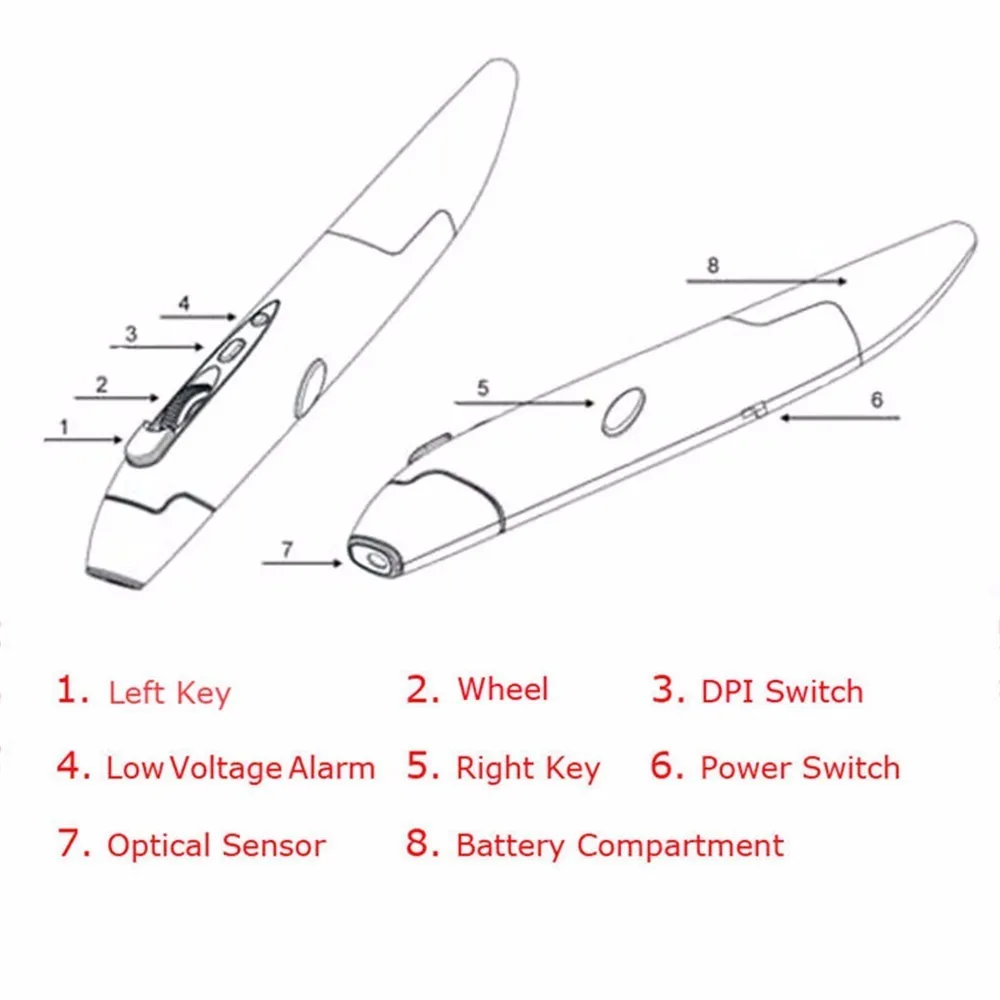 4
3
2
1
8
5
6
7

1. Left Key
2. Wheel
3. DPI Switch
4. Low Voltage Alarm
5. Right Key
6. Power Switch
7. Optical Sensor
8. Battery Compartment