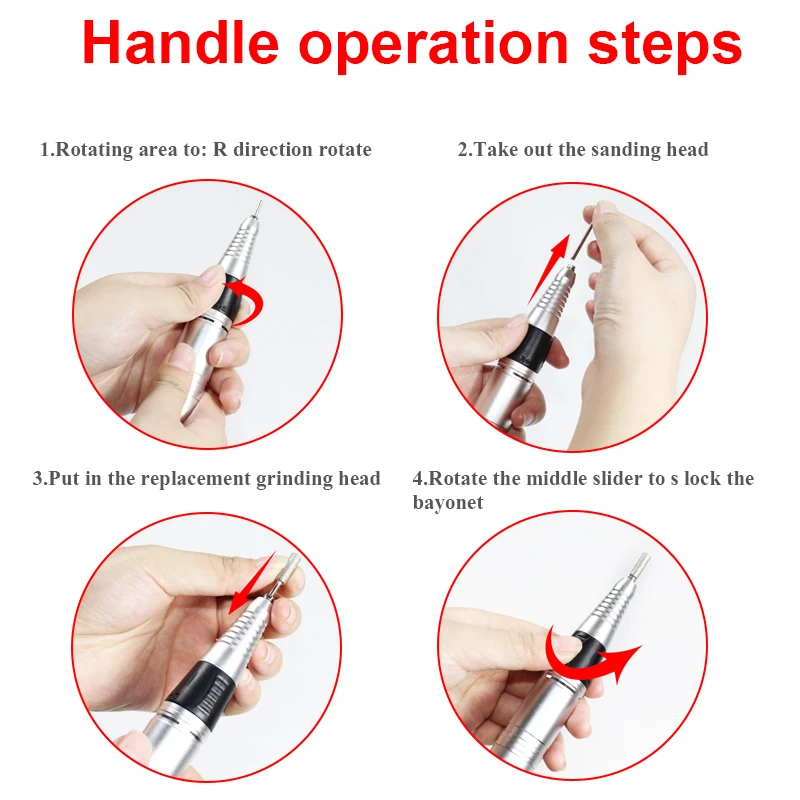 Handle operation steps

1.Rotating area to: R direction rotate

2.Take out the sanding head

3.Put in the replacement grinding head

4.Rotate the middle slider to s lock the bayonet