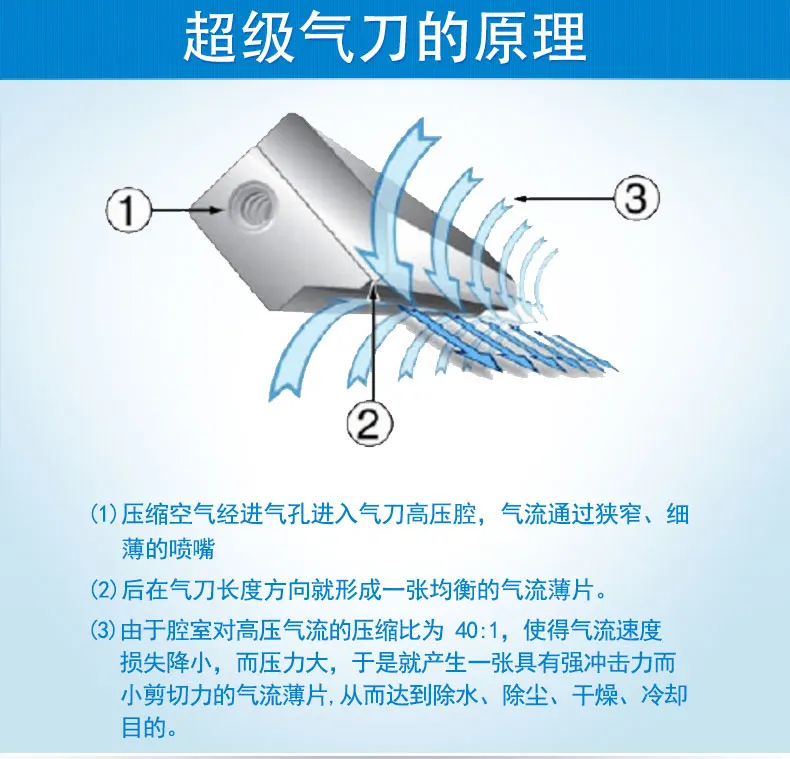 超级气刀的原理

1

3

2

(1) 压缩空气经进气孔进入气刀高压腔，气流通过狭窄、细薄的喷嘴

(2) 后在气刀长度方向就形成一张均衡的气流薄片。

(3) 由于腔室对高压气流的压缩比为 40:1，使得气流速度损失降小，而压力大，于是就产生一张具有强冲击力而小剪切力的气流薄片,从而达到除水、除尘、干燥、冷却目的。