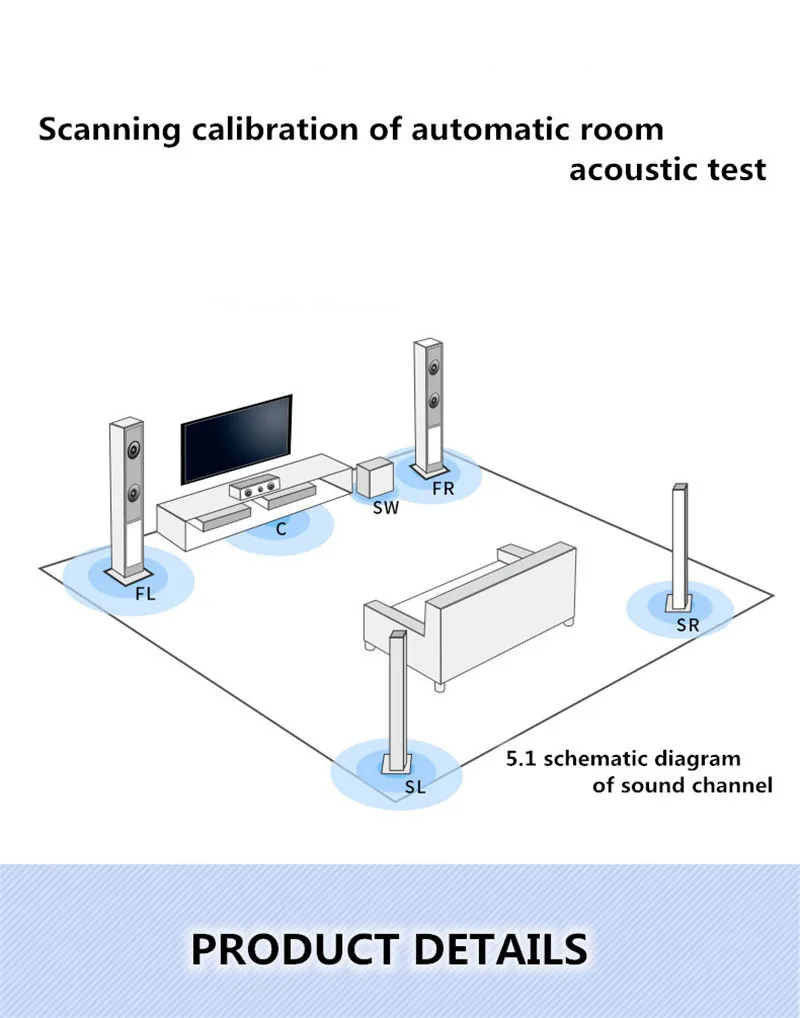 Scanning calibration of automatic room acoustic test

FR

SW

C

FL

SR

SL

5.1 schematic diagram of sound channel

PRODUCT DETAILS