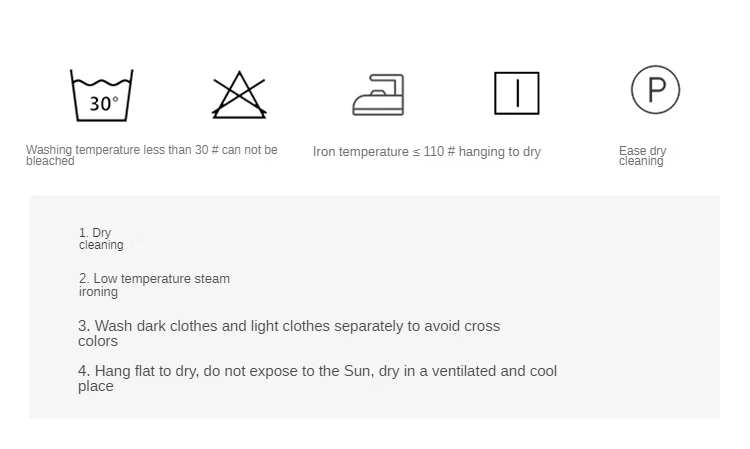 30°

P

Washing temperature less than 30 # can not be bleached

Iron temperature ≤ 110 # hanging to dry

Ease dry cleaning

1. Dry cleaning

2. Low temperature steam ironing

3. Wash dark clothes and light clothes separately to avoid cross colors

4. Hang flat to dry, do not expose to the Sun, dry in a ventilated and cool place